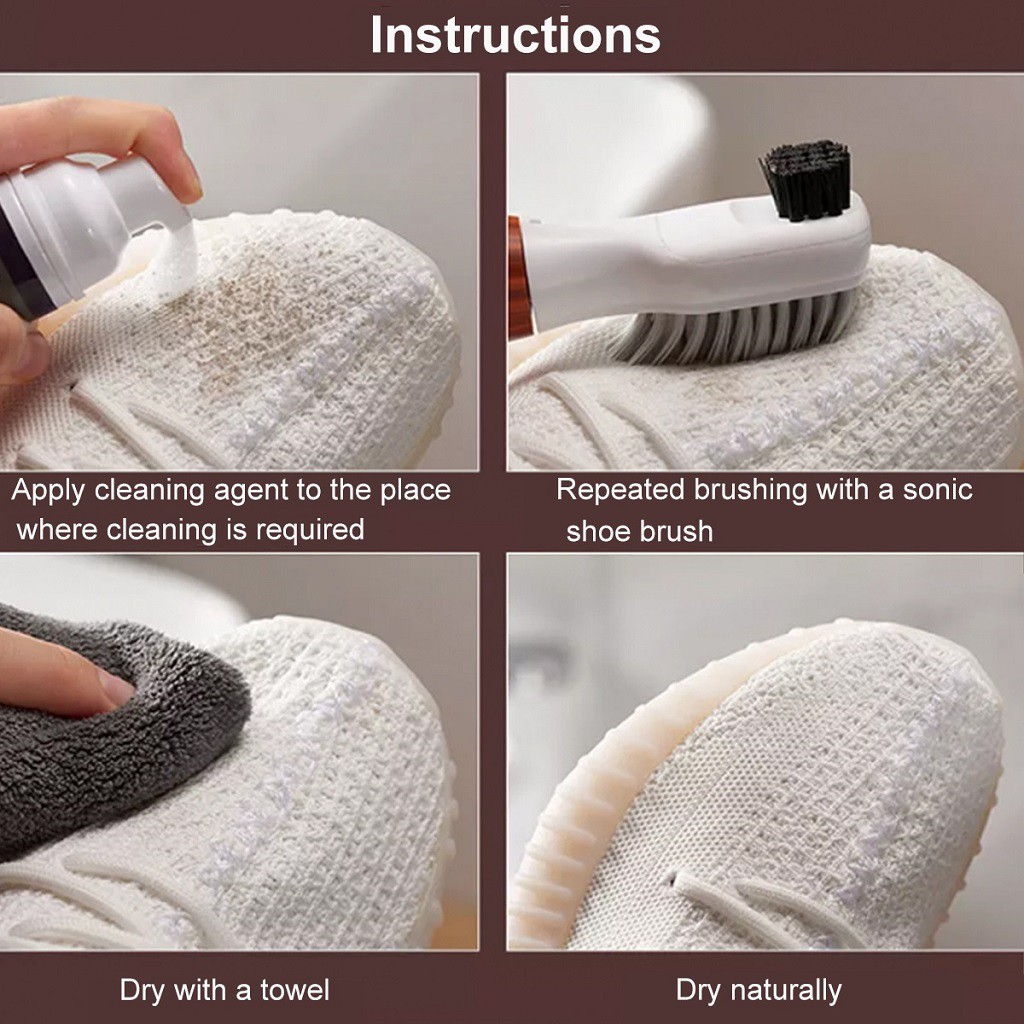 Instructions

Apply cleaning agent to the place where cleaning is required

Repeated brushing with a sonic shoe brush

Dry with a towel

Dry naturally