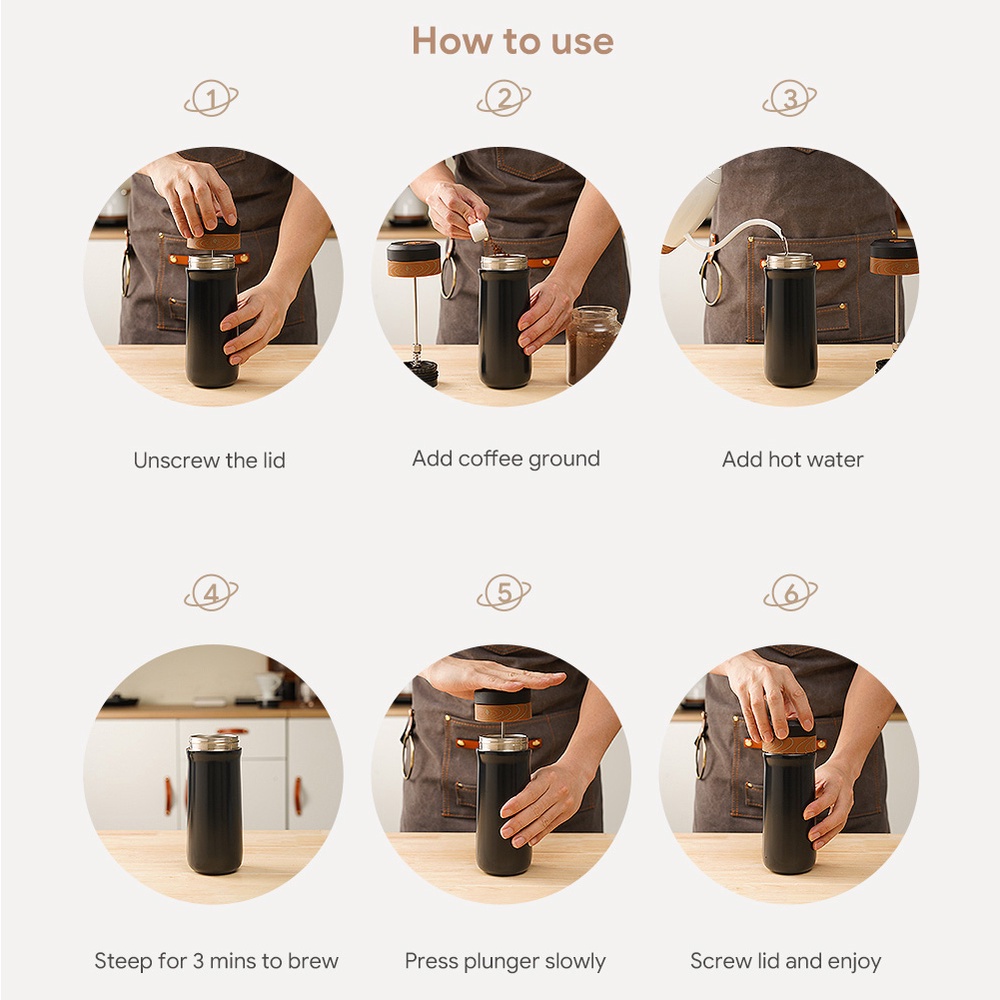 How to use

1

Unscrew the lid

2

Add coffee ground

3

Add hot water

4

Steep for 3 mins to brew

5

Press plunger slowly

6

Screw lid and enjoy