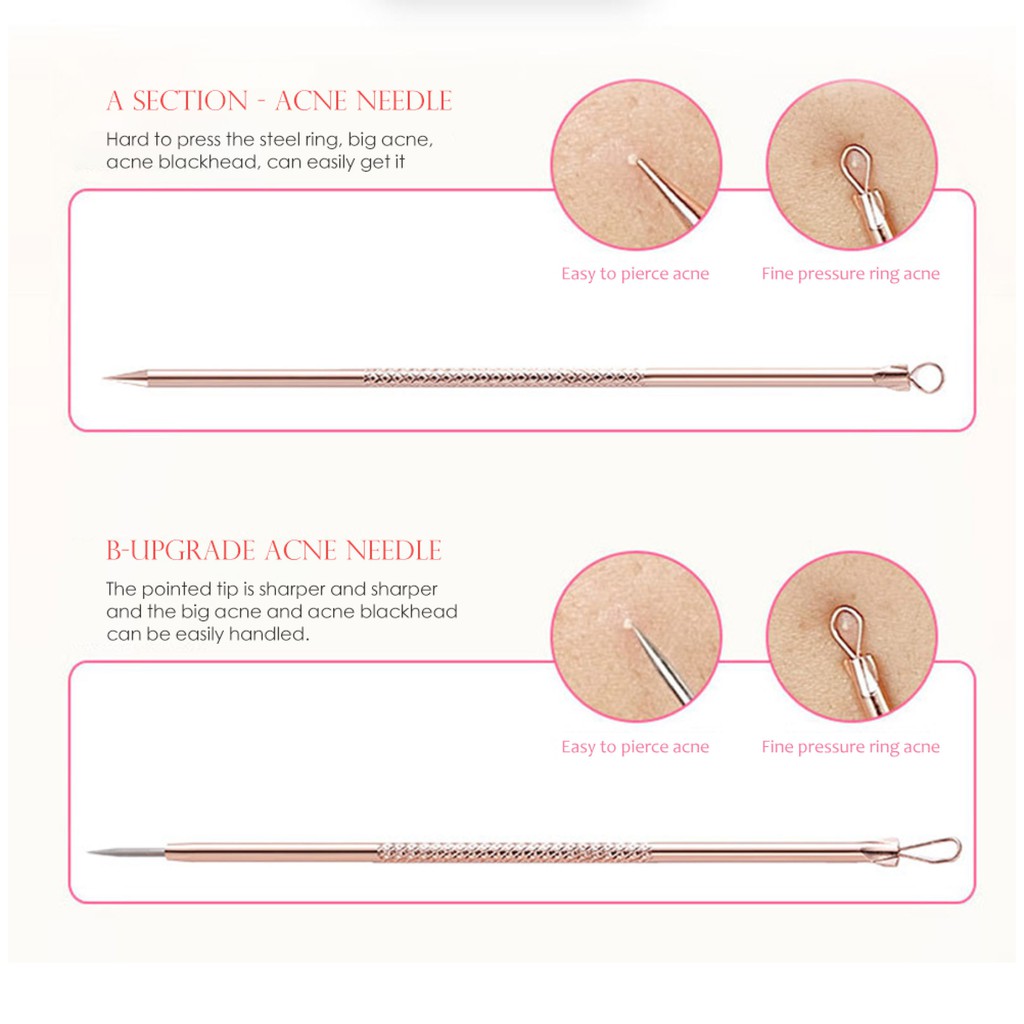 A SECTION - ACNE NEEDLE

Hard to press the steel ring, big acne, acne blackhead, can easily get it

Easy to pierce acne

Fine pressure ring acne

B-UPGRADE ACNE NEEDLE

The pointed tip is sharper and sharper and the big acne and acne blackhead can be easily handled.

Easy to pierce acne

Fine pressure ring acne