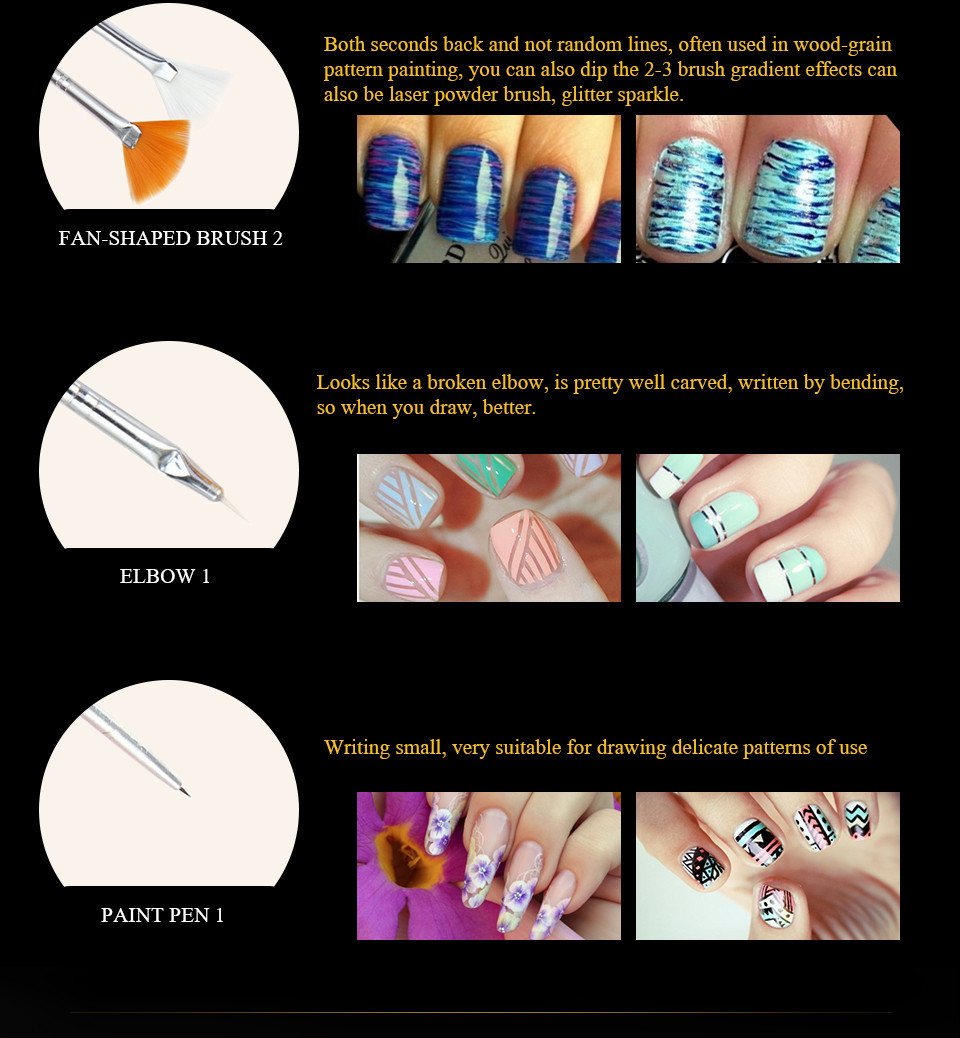 FAN-SHAPED BRUSH 2

Both seconds back and not random lines, often used in wood-grain pattern painting, you can also dip the 2-3 brush gradient effects can also be laser powder brush, glitter sparkle.

ELBOW 1

Looks like a broken elbow, is pretty well carved, written by bending, so when you draw, better.

PAINT PEN 1

Writing small, very suitable for drawing delicate patterns of use