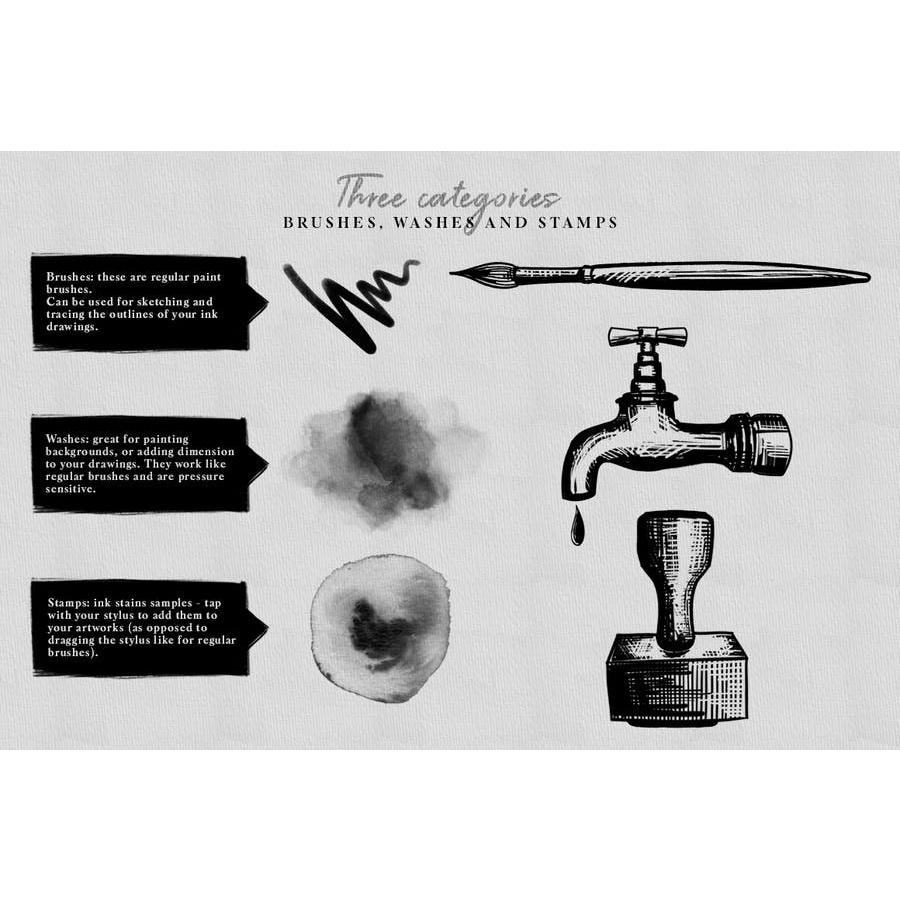 Three categories
BRUSHES, WASHES AND STAMPS

Brushes: these are regular paint brushes.
Can be used for sketching and tracing the outlines of your ink drawings.

Washes: great for painting backgrounds, or adding dimension to your drawings. They work like regular brushes and are pressure sensitive.

Stamps: ink stains samples - tap with your stylus to add them to your artworks (as opposed to dragging the stylus like for regular brushes).