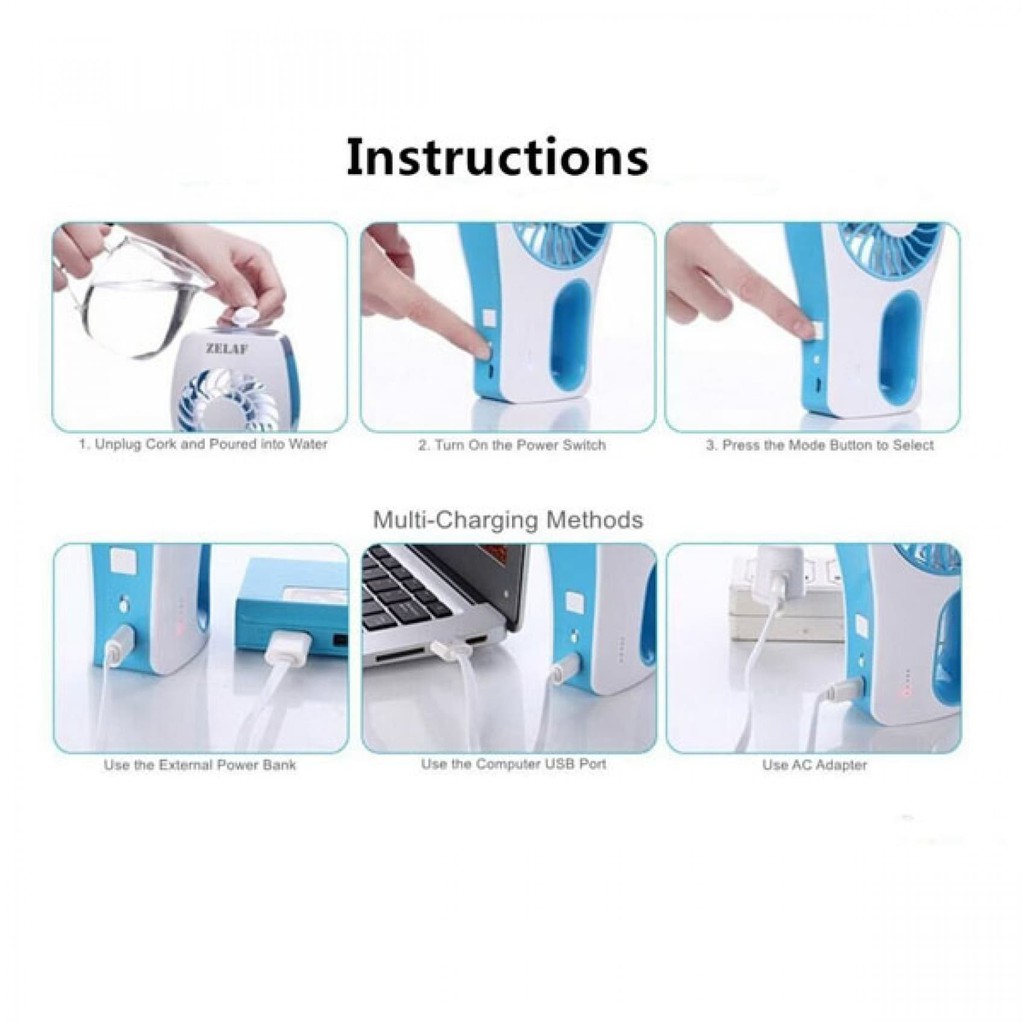 Instructions

ZELAF

1. Unplug Cork and Poured into Water

2. Turn On the Power Switch

3. Press the Mode Button to Select

Multi-Charging Methods

Use the External Power Bank

Use the Computer USB Port

Use AC Adapter