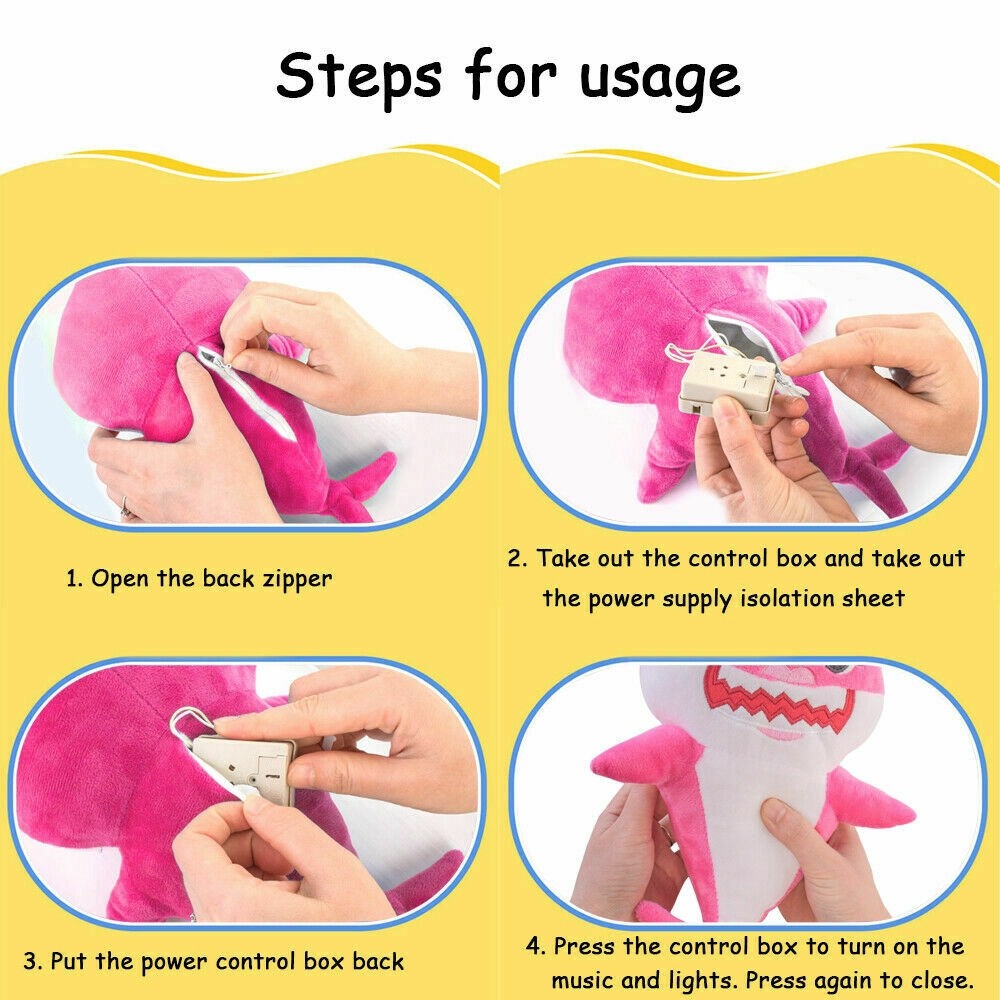 Steps for usage

1. Open the back zipper

2. Take out the control box and take out the power supply isolation sheet

3. Put the power control box back

4. Press the control box to turn on the music and lights. Press again to close.