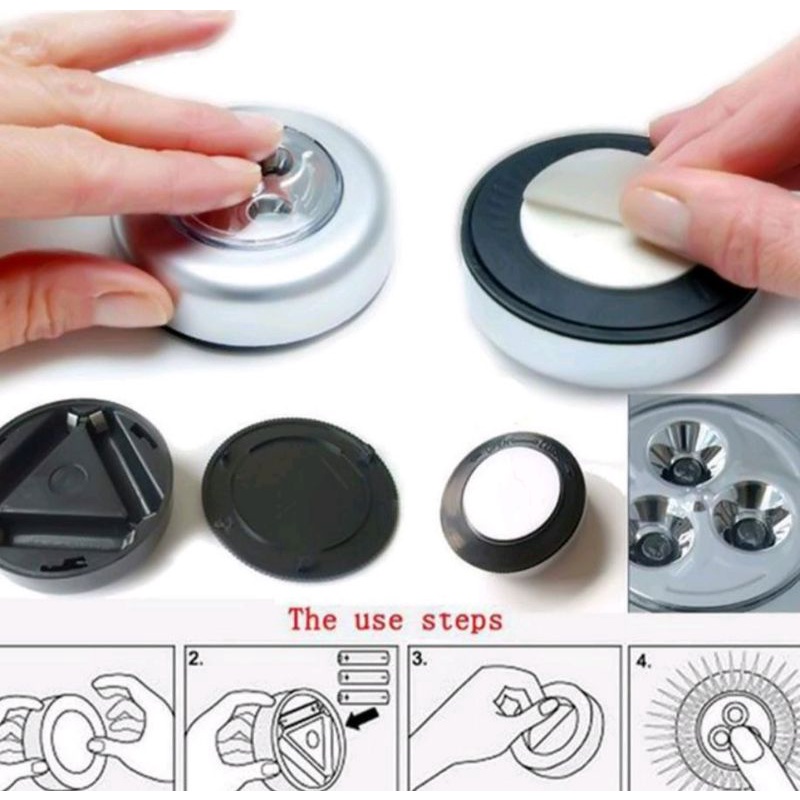 The use steps

2.

3.

4.