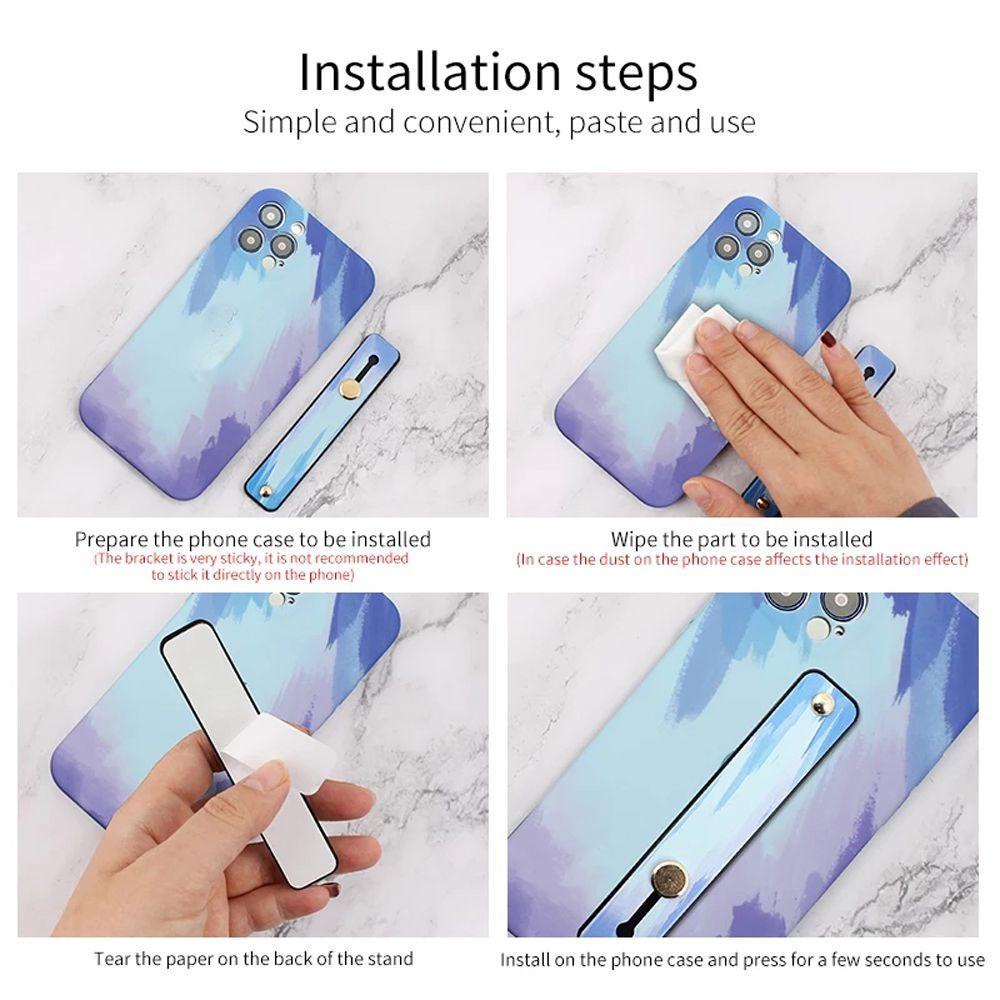 Installation steps
Simple and convenient, paste and use

Prepare the phone case to be installed
(The bracket is very sticky, it is not recommended to stick it directly on the phone)

Wipe the part to be installed
(In case the dust on the phone case affects the installation effect)

Tear the paper on the back of the stand

Install on the phone case and press for a few seconds to use