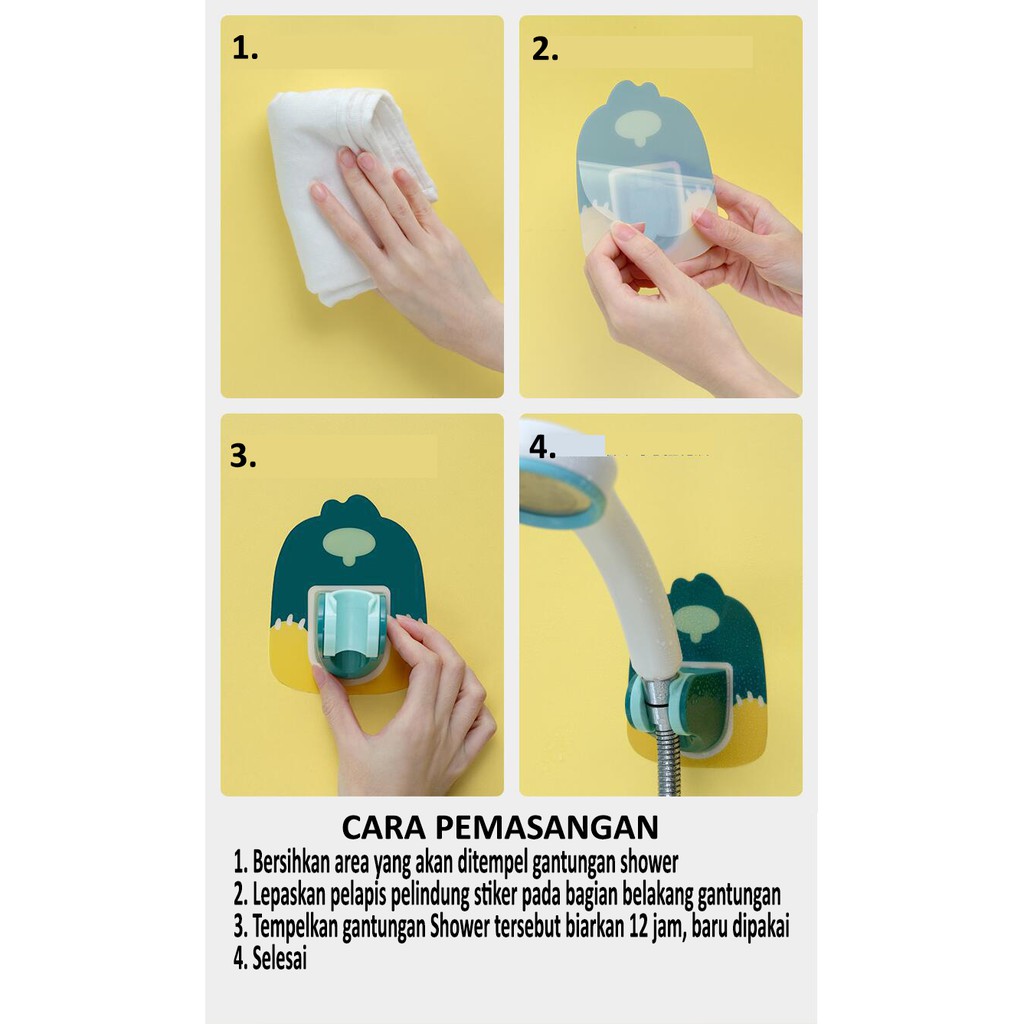 1.

2.

3.

4.

CARA PEMASANGAN

1. Bersihkan area yang akan ditempel gantungan shower
2. Lepaskan pelapis pelindung stiker pada bagian belakang gantungan
3. Tempelkan gantungan Shower tersebut biarkan 12 jam, baru dipakai
4. Selesai