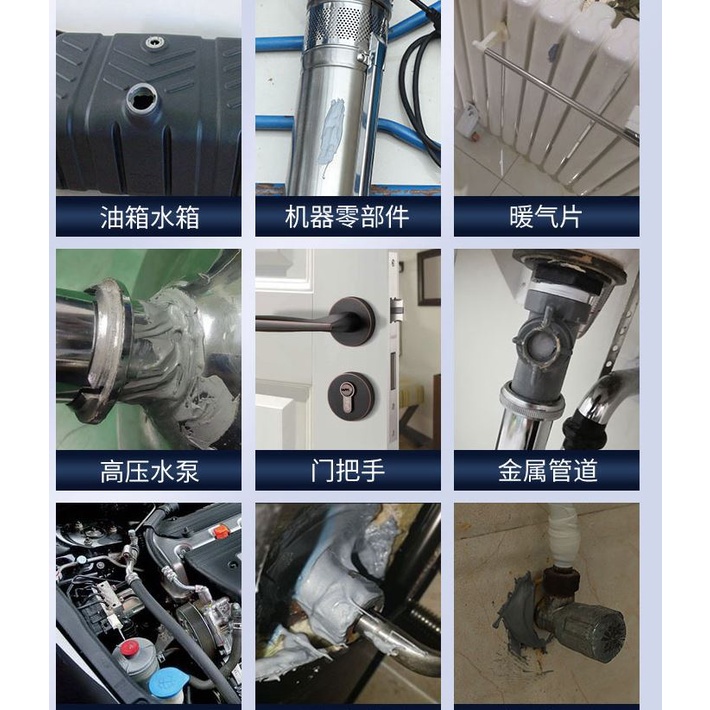 油箱水箱

机器零部件

暖气片

高压水泵

门把手

金属管道