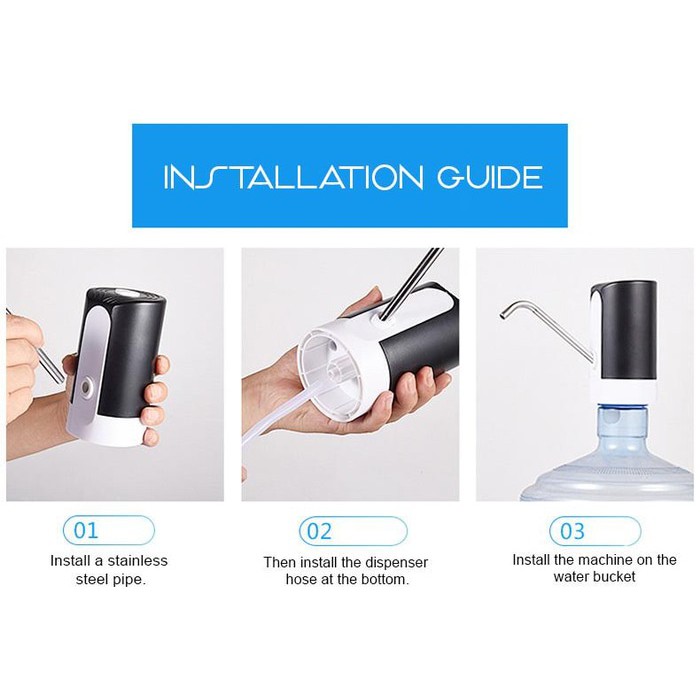 INSTALLATION GUIDE

01

Install a stainless steel pipe.

02

Then install the dispenser hose at the bottom.

03

Install the machine on the water bucket