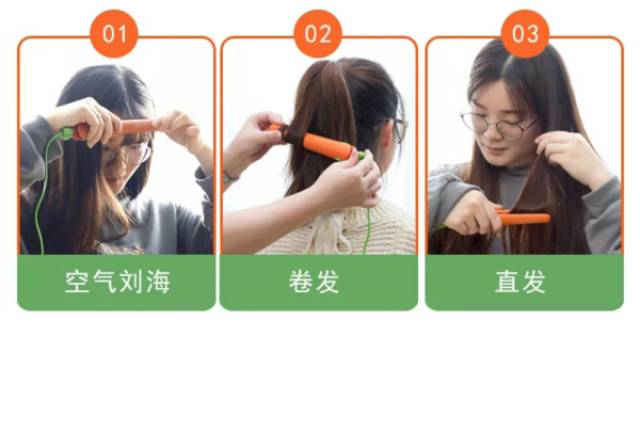 01

空气刘海

02

卷发

03

直发