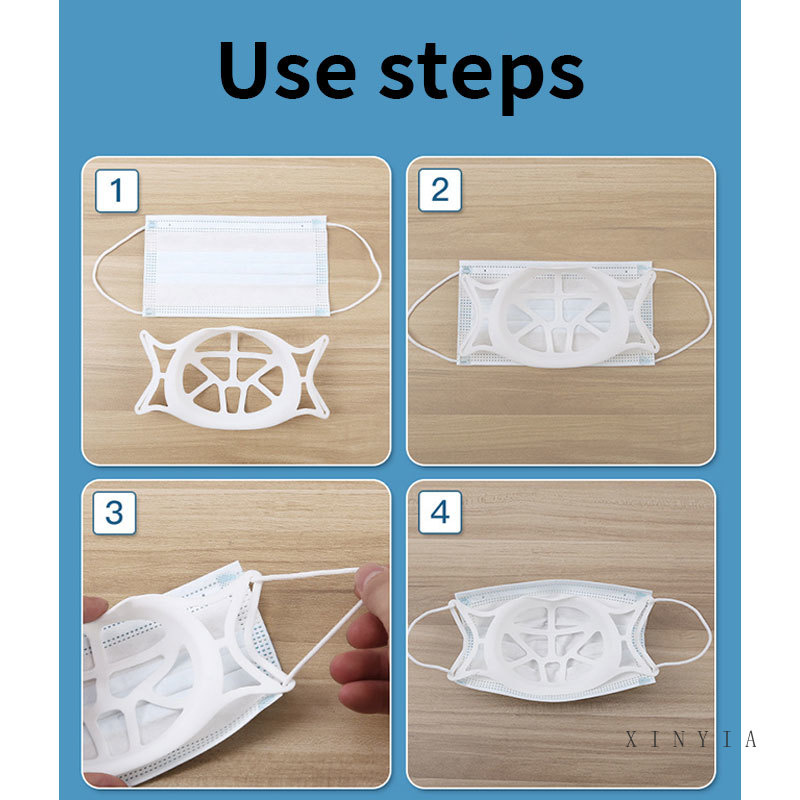 Use steps

1

2

3

4

XINYIA