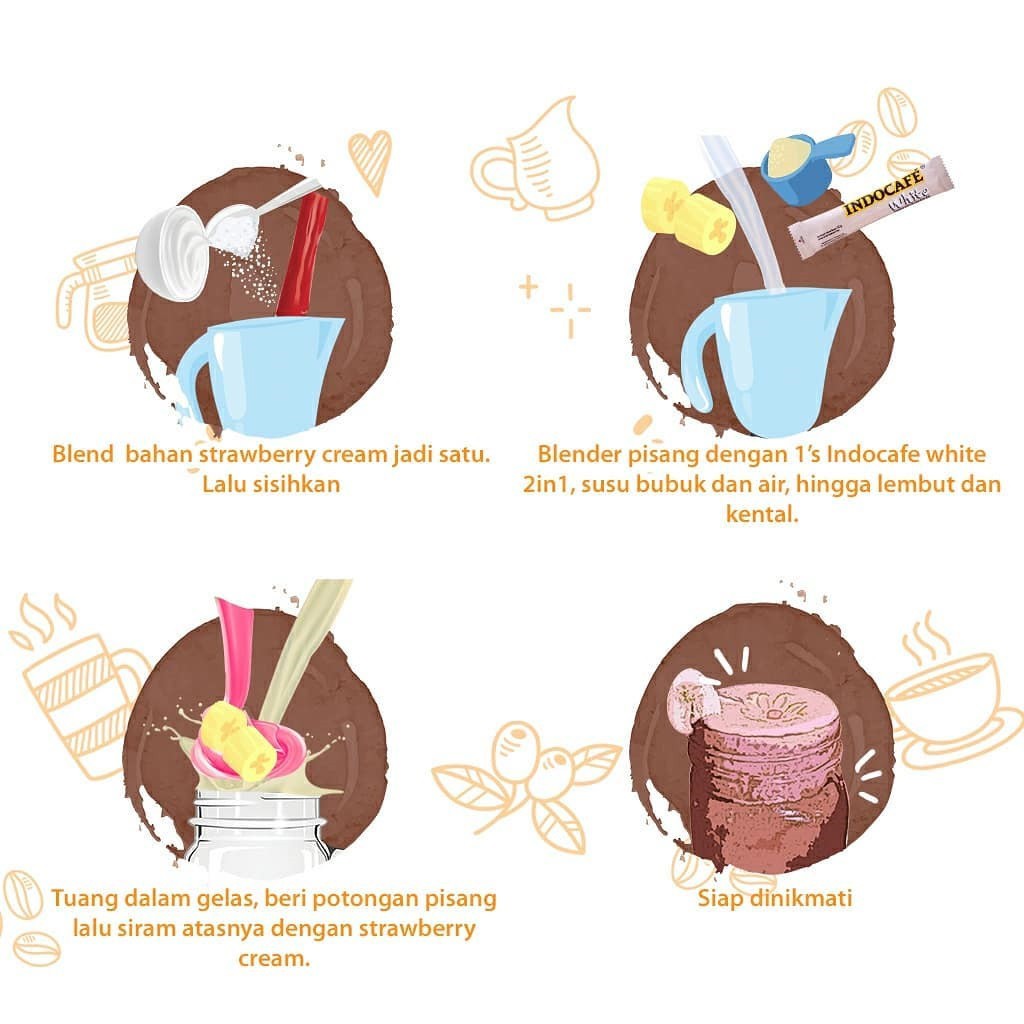 INDOCAFE White

Blend bahan strawberry cream jadi satu. Lalu sisihkan

Blender pisang dengan 1's Indocafe white 2in1, susu bubuk dan air, hingga lembut dan kental.

Tuang dalam gelas, beri potongan pisang lalu siram atasnya dengan strawberry cream.

Siap dinikmati