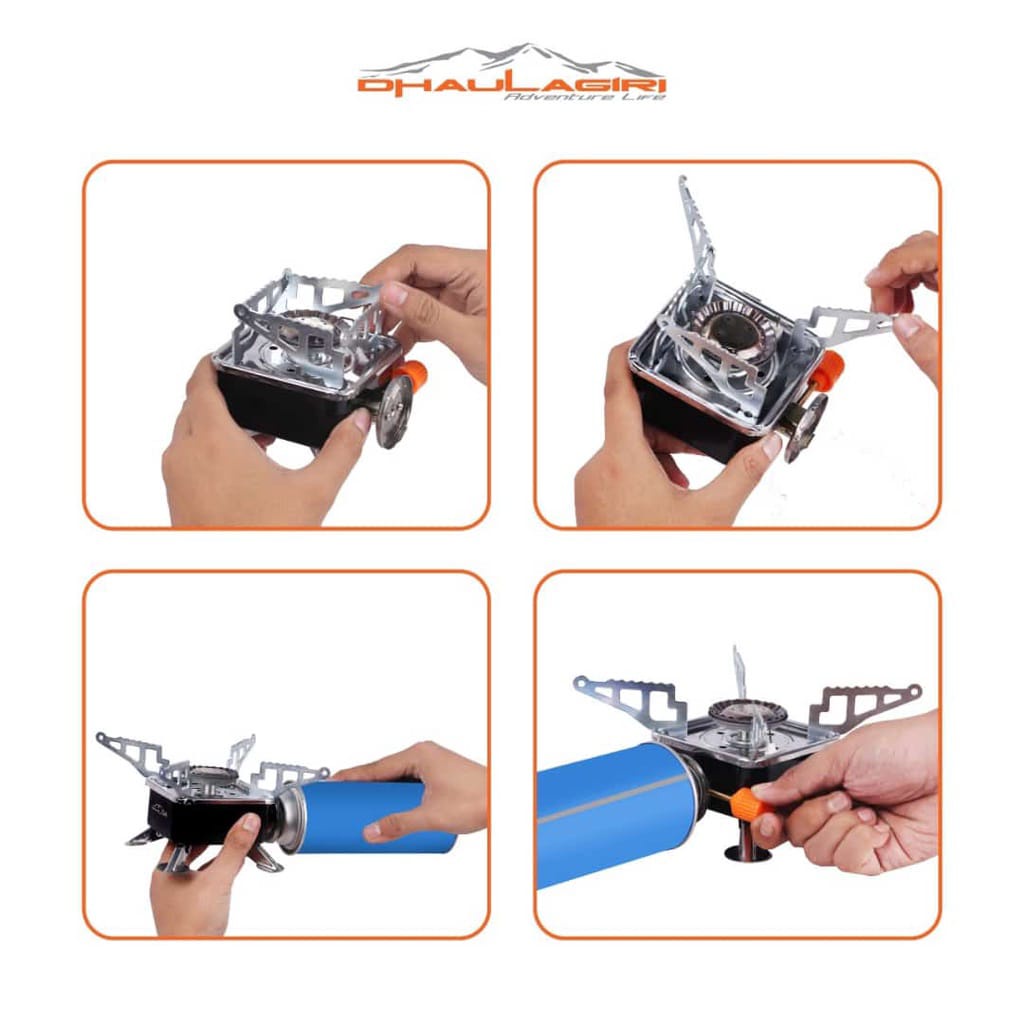 DHAULAGIRI
Adventure Life