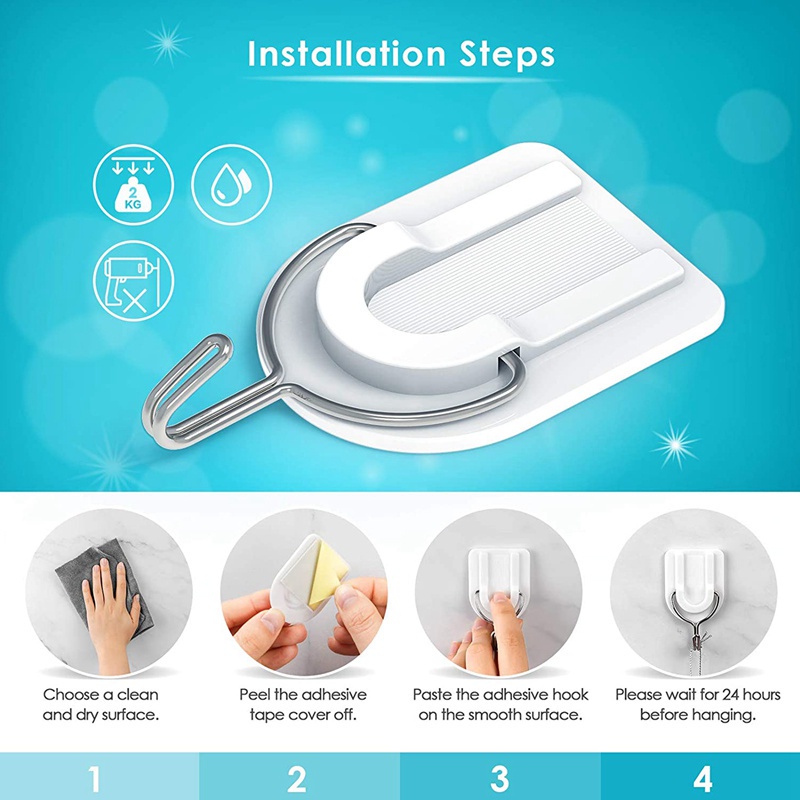 Installation Steps

2 KG

Choose a clean and dry surface.

Peel the adhesive tape cover off.

Paste the adhesive hook on the smooth surface.

Please wait for 24 hours before hanging.

1

2

3

4