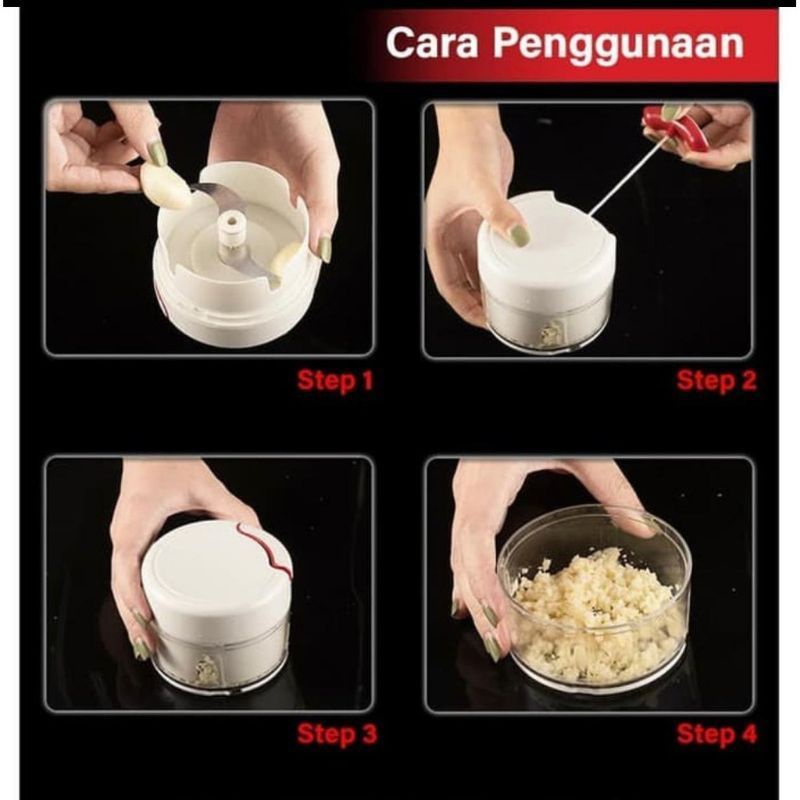 Cara Penggunaan

Step 1

Step 2

Step 3

Step 4