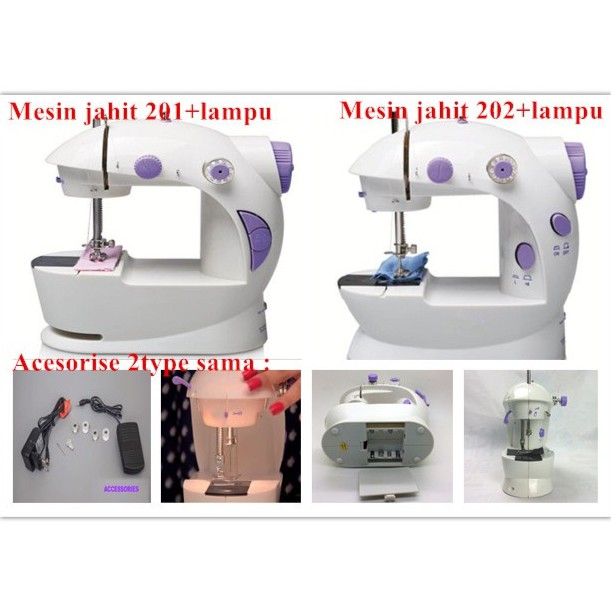 Mesin jahit 201+lampu

Mesin jahit 202+lampu

Acesorise 2type sama :

ACCESSORIES