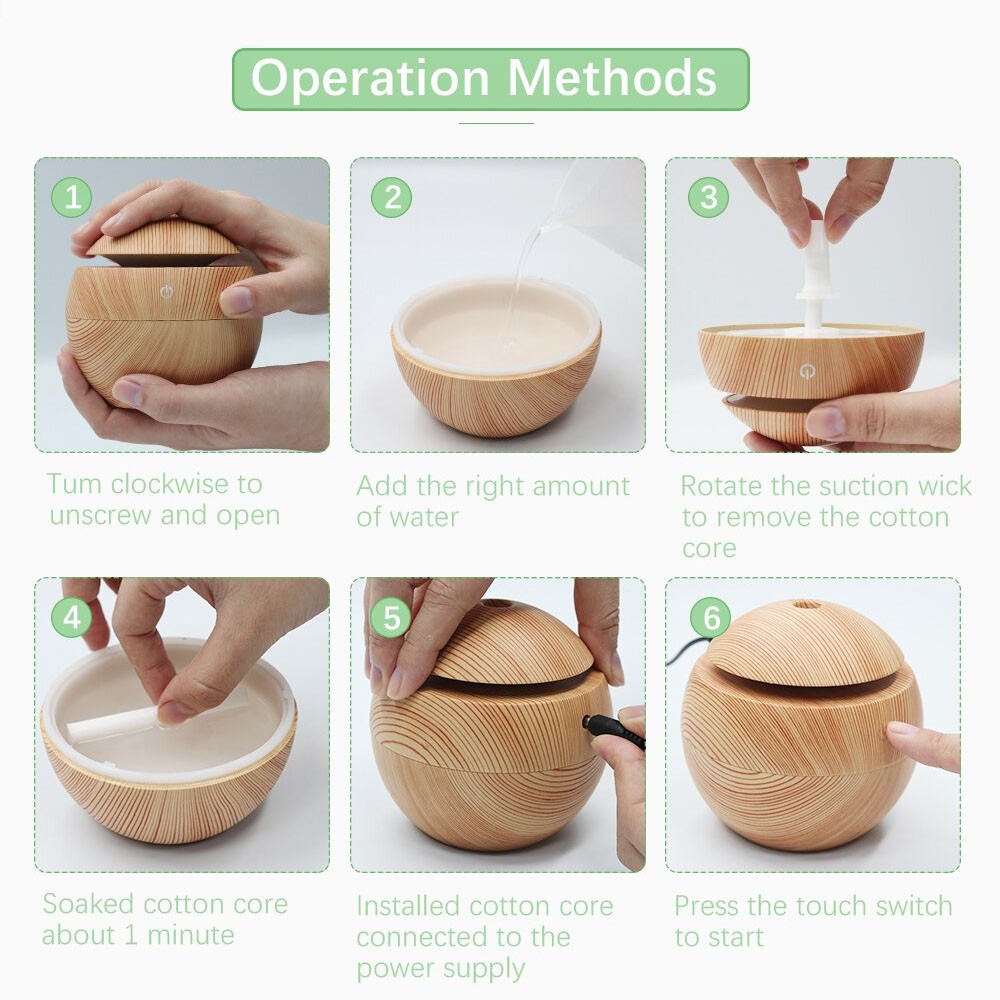 Operation Methods

1

Tum clockwise to unscrew and open

2

Add the right amount of water

3

Rotate the suction wick to remove the cotton core

4

Soaked cotton core about 1 minute

5

Installed cotton core connected to the power supply

6

Press the touch switch to start