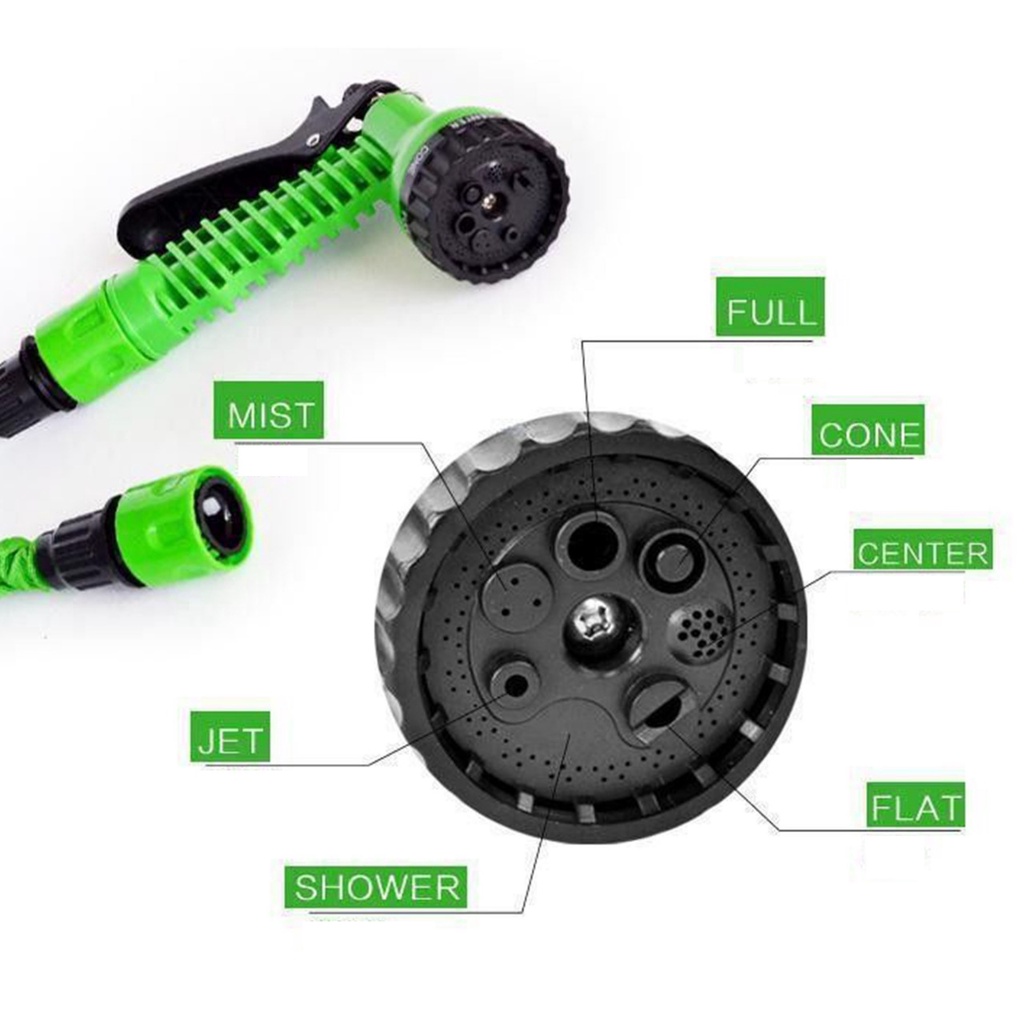 FULL

MIST

CONE

CENTER

JET

FLAT

SHOWER