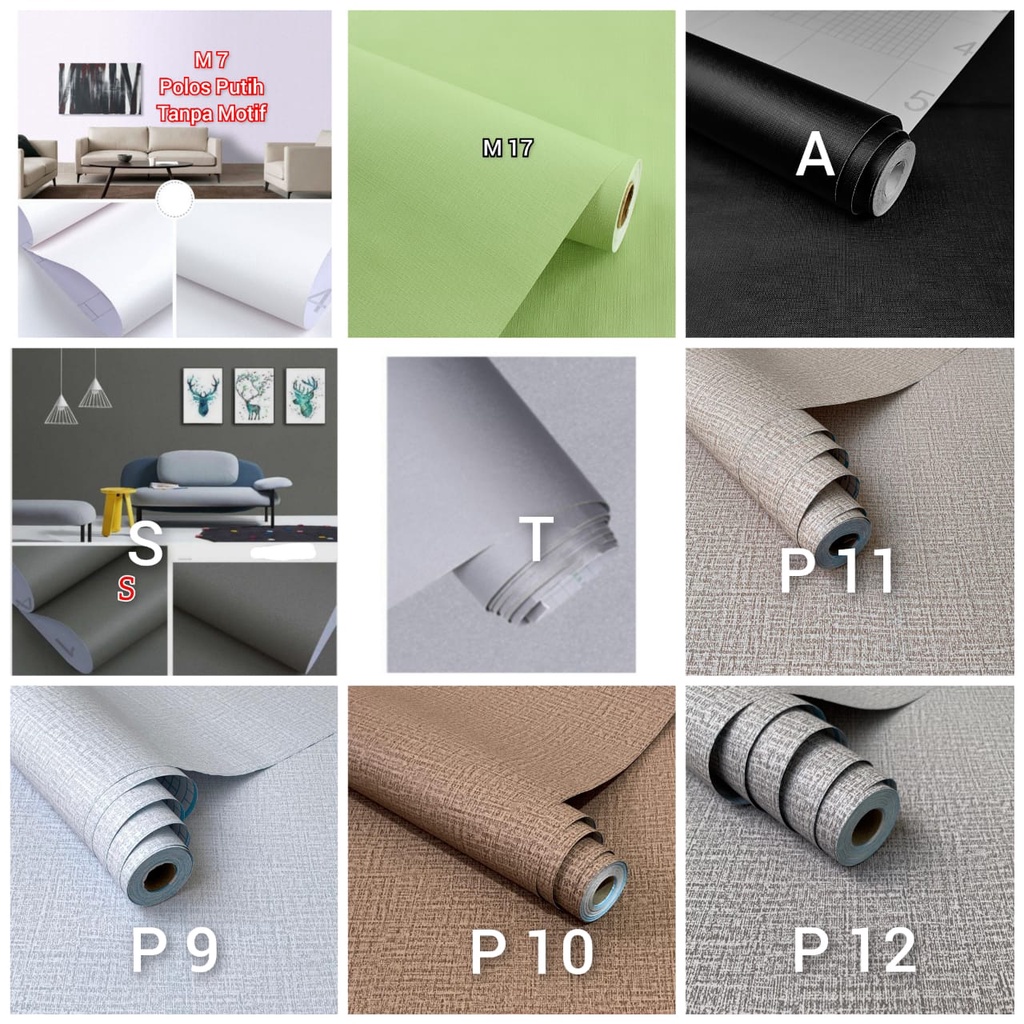 M 7
Polos Putih
Tanpa Motif

M 17

A

S
S

T

P 11

P 9

P 10

P 12