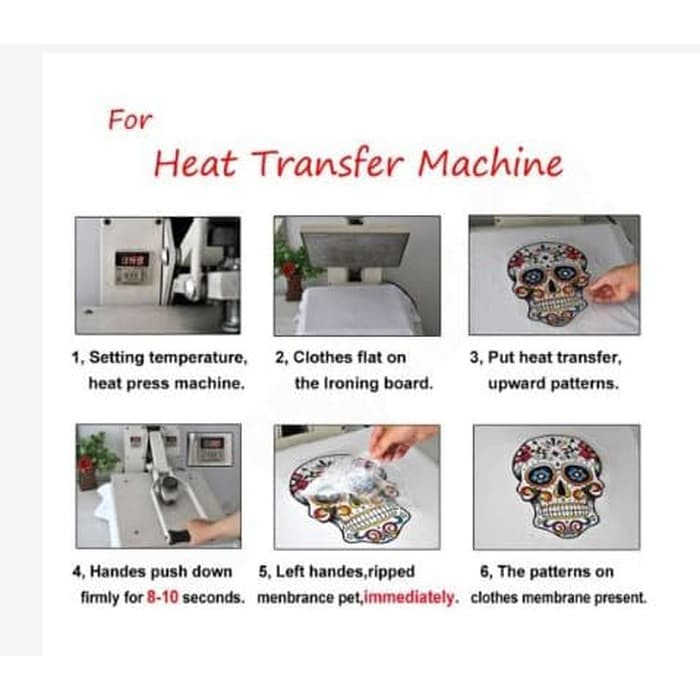 For
Heat Transfer Machine

1, Setting temperature, heat press machine.

2, Clothes flat on the Ironing board.

3, Put heat transfer, upward patterns.

4, Handes push down firmly for 8-10 seconds.

5, Left handes,ripped menbrance pet,immediately.

6, The patterns on clothes membrane present.