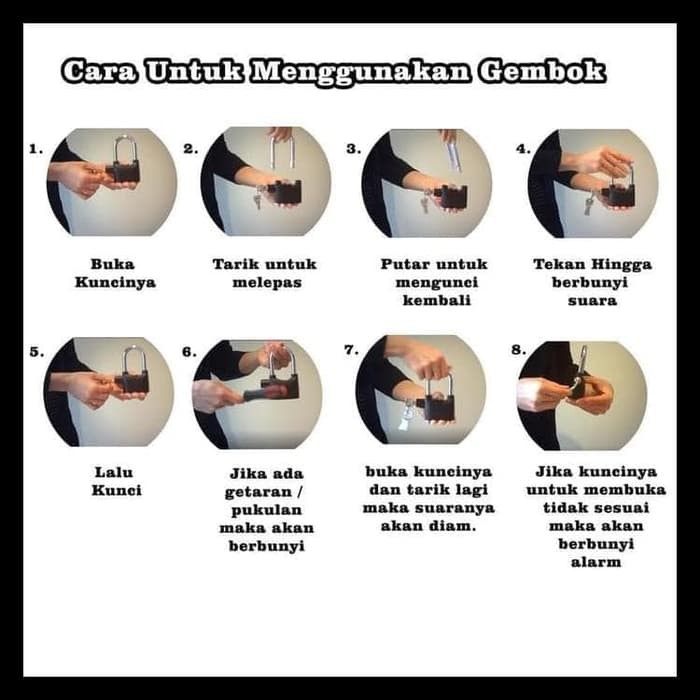 Cara Untuk Menggunakan Gembok

1.

Buka Kuncinya

2.

Tarik untuk melepas

3.

Putar untuk mengunci kembali

4.

Tekan Hingga berbunyi suara

5.

Lalu Kunci

6.

Jika ada getaran / pukulan maka akan berbunyi

7.

buka kuncinya dan tarik lagi maka suaranya akan diam.

8.

Jika kuncinya untuk membuka tidak sesuai maka akan berbunyi alarm