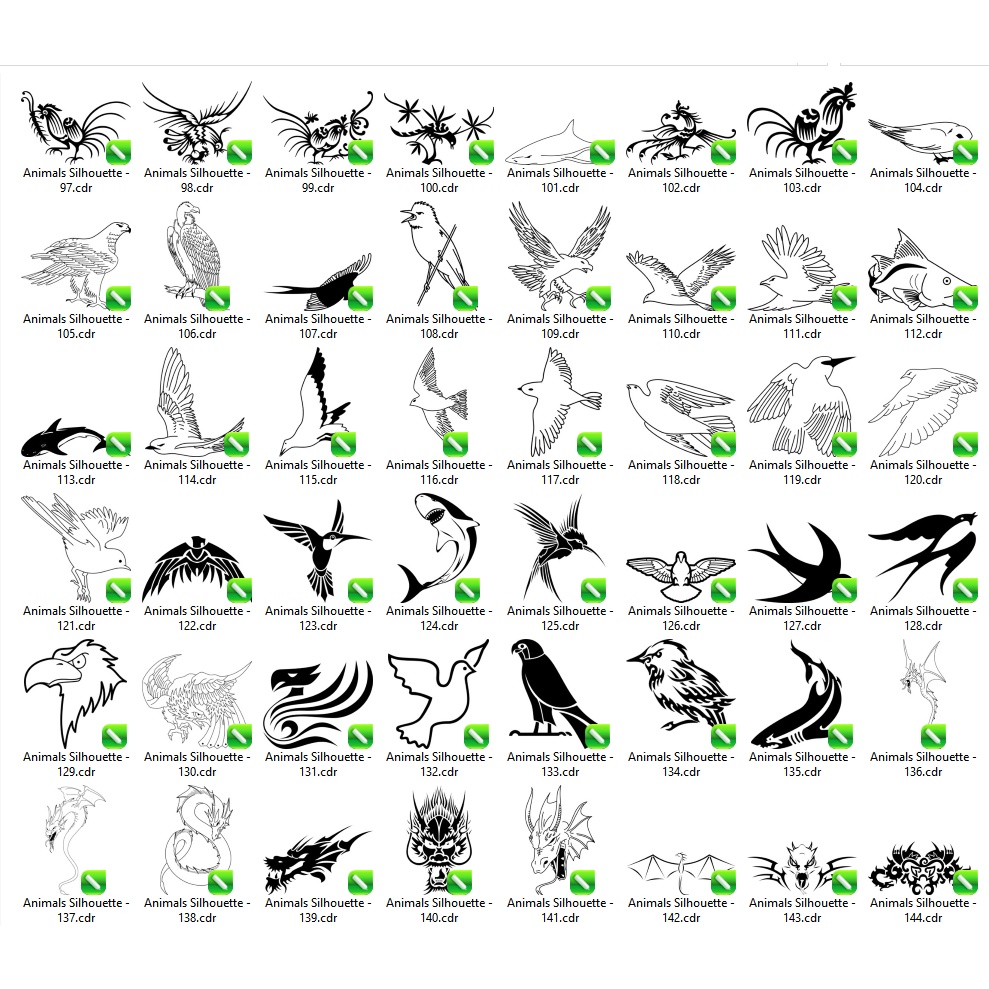 Animals Silhouette - 97.cdr
Animals Silhouette - 98.cdr
Animals Silhouette - 99.cdr
Animals Silhouette - 100.cdr
Animals Silhouette - 101.cdr
Animals Silhouette - 102.cdr
Animals Silhouette - 103.cdr
Animals Silhouette - 104.cdr

Animals Silhouette - 105.cdr
Animals Silhouette - 106.cdr
Animals Silhouette - 107.cdr
Animals Silhouette - 108.cdr
Animals Silhouette - 109.cdr
Animals Silhouette - 110.cdr
Animals Silhouette - 111.cdr
Animals Silhouette - 112.cdr

Animals Silhouette - 113.cdr
Animals Silhouette - 114.cdr
Animals Silhouette - 115.cdr
Animals Silhouette - 116.cdr
Animals Silhouette - 117.cdr
Animals Silhouette - 118.cdr
Animals Silhouette - 119.cdr
Animals Silhouette - 120.cdr

Animals Silhouette - 121.cdr
Animals Silhouette - 122.cdr
Animals Silhouette - 123.cdr
Animals Silhouette - 124.cdr
Animals Silhouette - 125.cdr
Animals Silhouette - 126.cdr
Animals Silhouette - 127.cdr
Animals Silhouette - 128.cdr

Animals Silhouette - 129.cdr
Animals Silhouette - 130.cdr
Animals Silhouette - 131.cdr
Animals Silhouette - 132.cdr
Animals Silhouette - 133.cdr
Animals Silhouette - 134.cdr
Animals Silhouette - 135.cdr
Animals Silhouette - 136.cdr

Animals Silhouette - 137.cdr
Animals Silhouette - 138.cdr
Animals Silhouette - 139.cdr
Animals Silhouette - 140.cdr
Animals Silhouette - 141.cdr
Animals Silhouette - 142.cdr
Animals Silhouette - 143.cdr
Animals Silhouette - 144.cdr