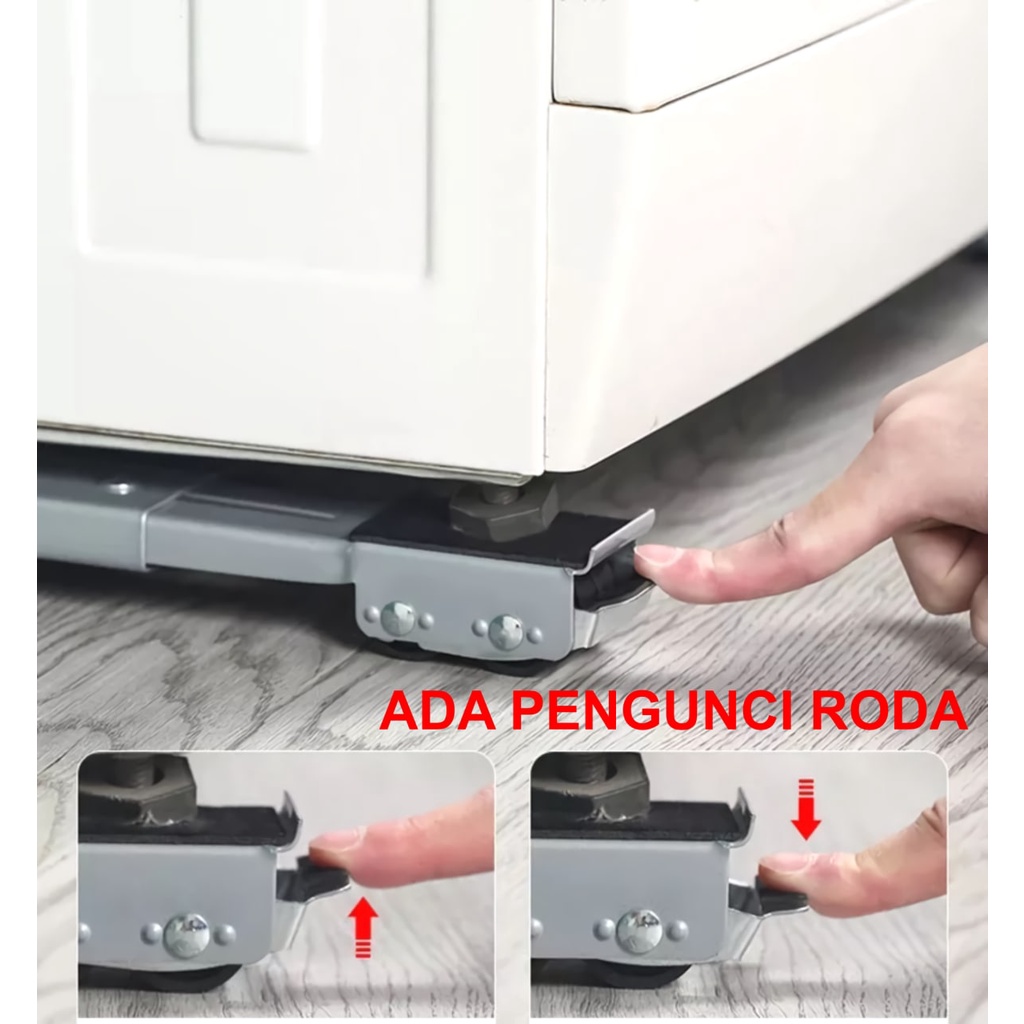 ADA PENGUNCI RODA