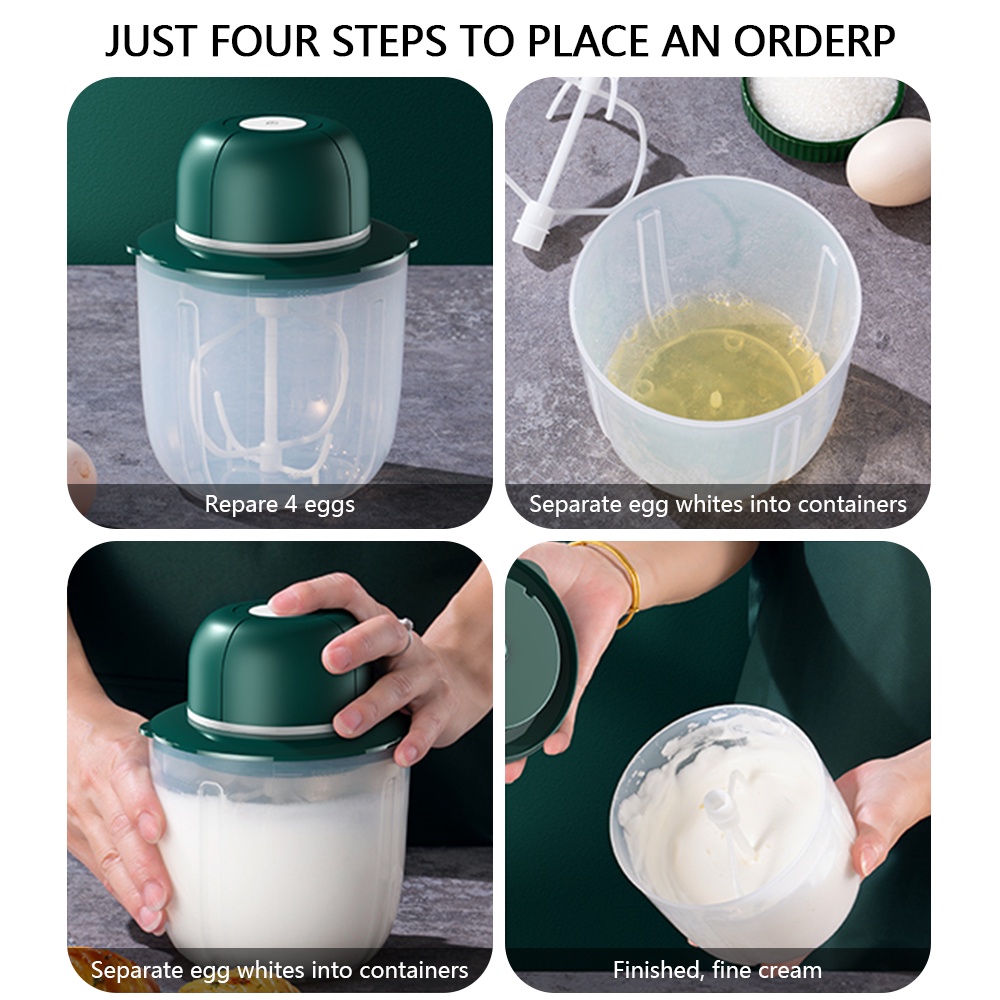 JUST FOUR STEPS TO PLACE AN ORDERP

Repare 4 eggs

Separate egg whites into containers

Separate egg whites into containers

Finished, fine cream