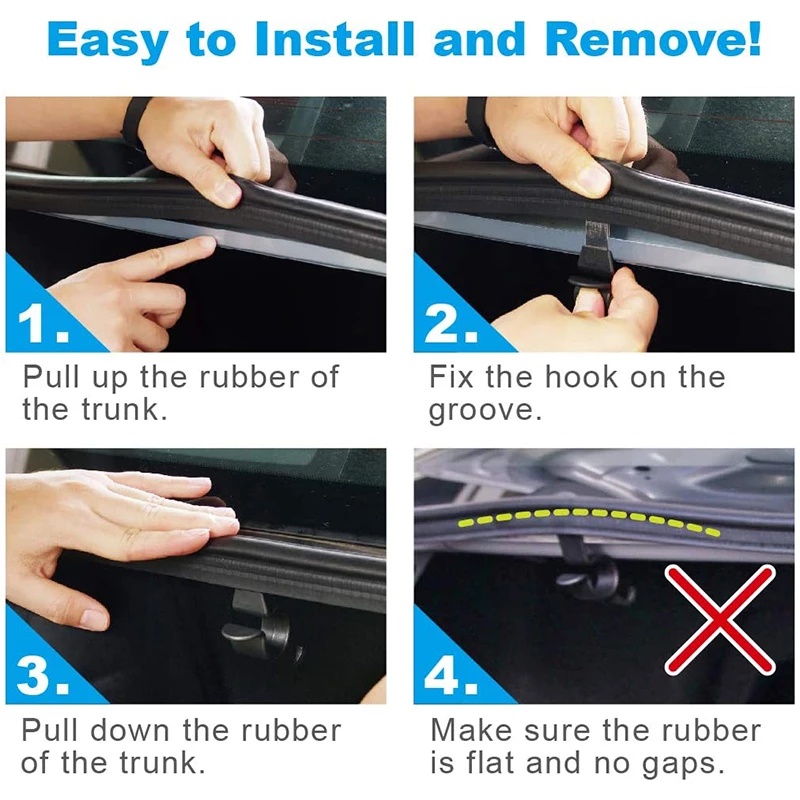 Easy to Install and Remove!

1.

Pull up the rubber of the trunk.

2.

Fix the hook on the groove.

3.

Pull down the rubber of the trunk.

4.

Make sure the rubber is flat and no gaps.