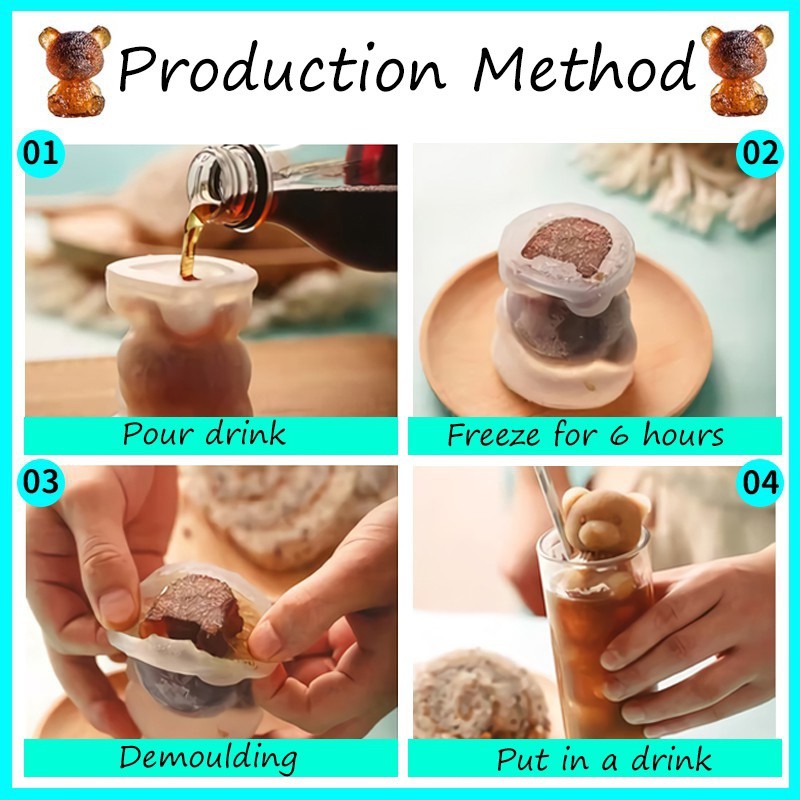 Production Method

01

Pour drink

02

Freeze for 6 hours

03

Demoulding

04

Put in a drink