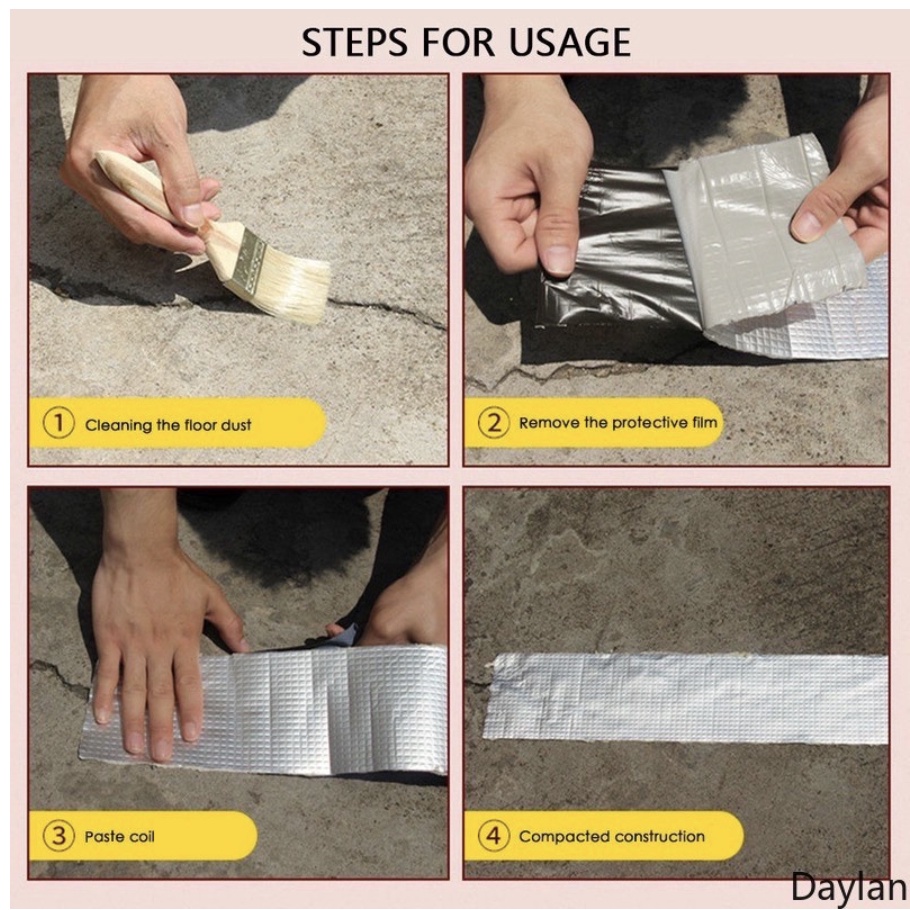 STEPS FOR USAGE

① Cleaning the floor dust

② Remove the protective film

③ Paste coil

④ Compacted construction

Daylan