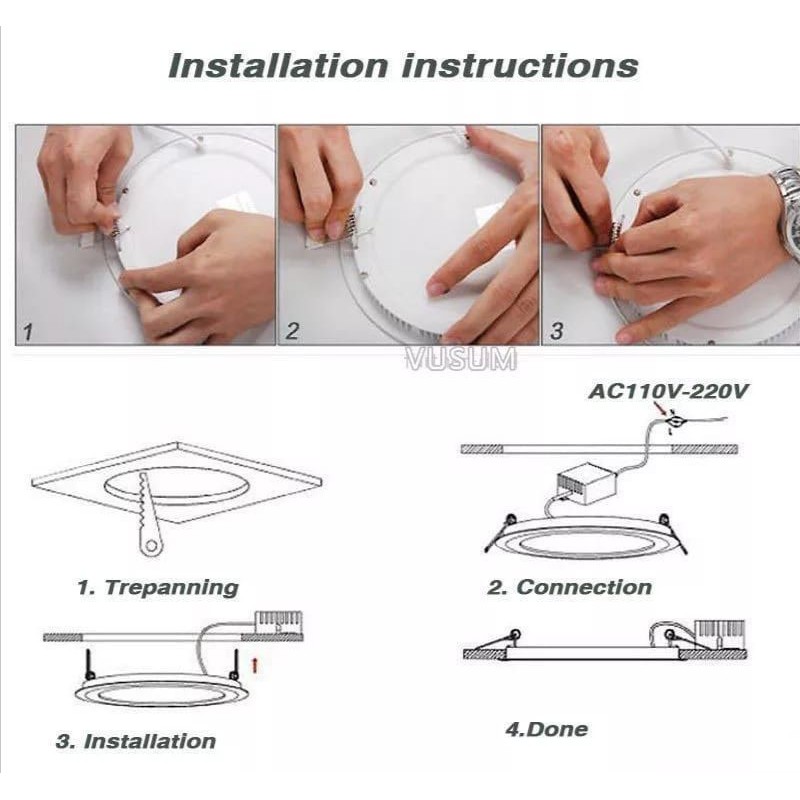 Installation instructions

1

2

3

VUSUM

AC110V-220V

1. Trepanning

2. Connection

3. Installation

4.Done