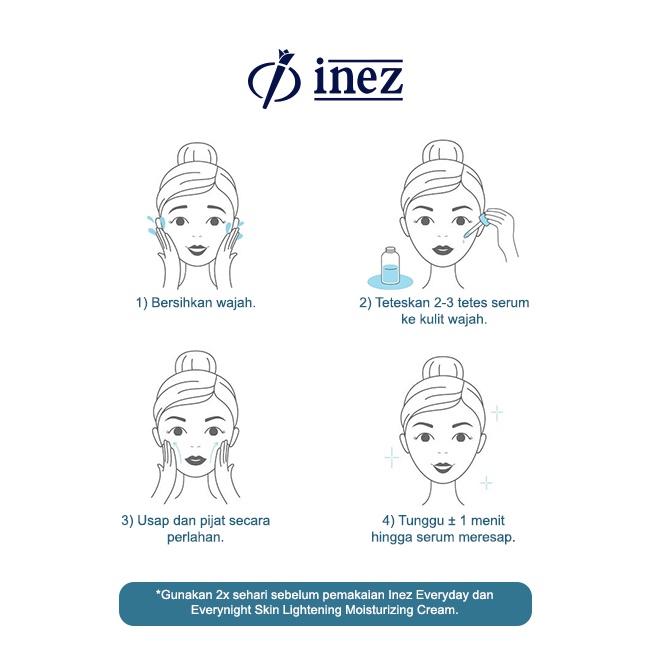 inez

1) Bersihkan wajah.

2) Teteskan 2-3 tetes serum ke kulit wajah.

3) Usap dan pijat secara perlahan.

4) Tunggu ± 1 menit hingga serum meresap.

*Gunakan 2x sehari sebelum pemakaian Inez Everyday dan Everynight Skin Lightening Moisturizing Cream.