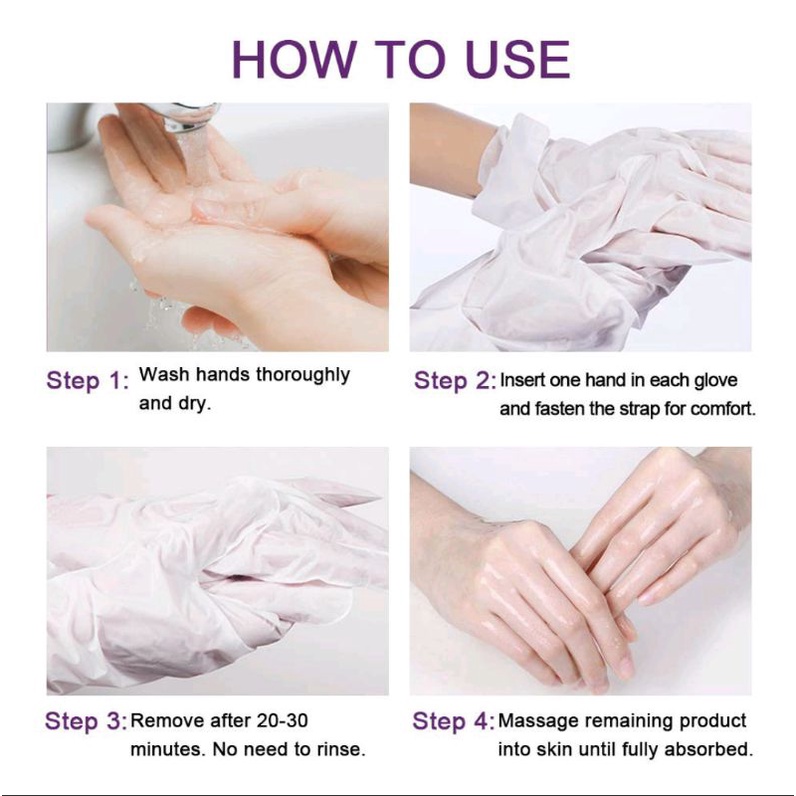 HOW TO USE

Step 1: Wash hands thoroughly and dry.

Step 2: Insert one hand in each glove and fasten the strap for comfort.

Step 3: Remove after 20-30 minutes. No need to rinse.

Step 4: Massage remaining product into skin until fully absorbed.