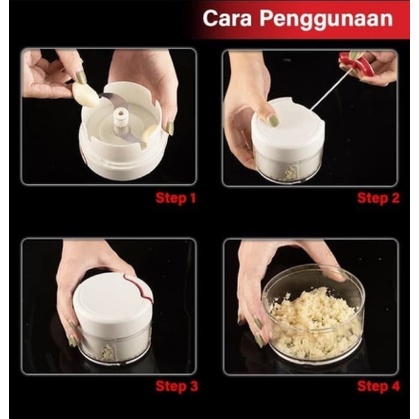 Cara Penggunaan

Step 1

Step 2

Step 3

Step 4