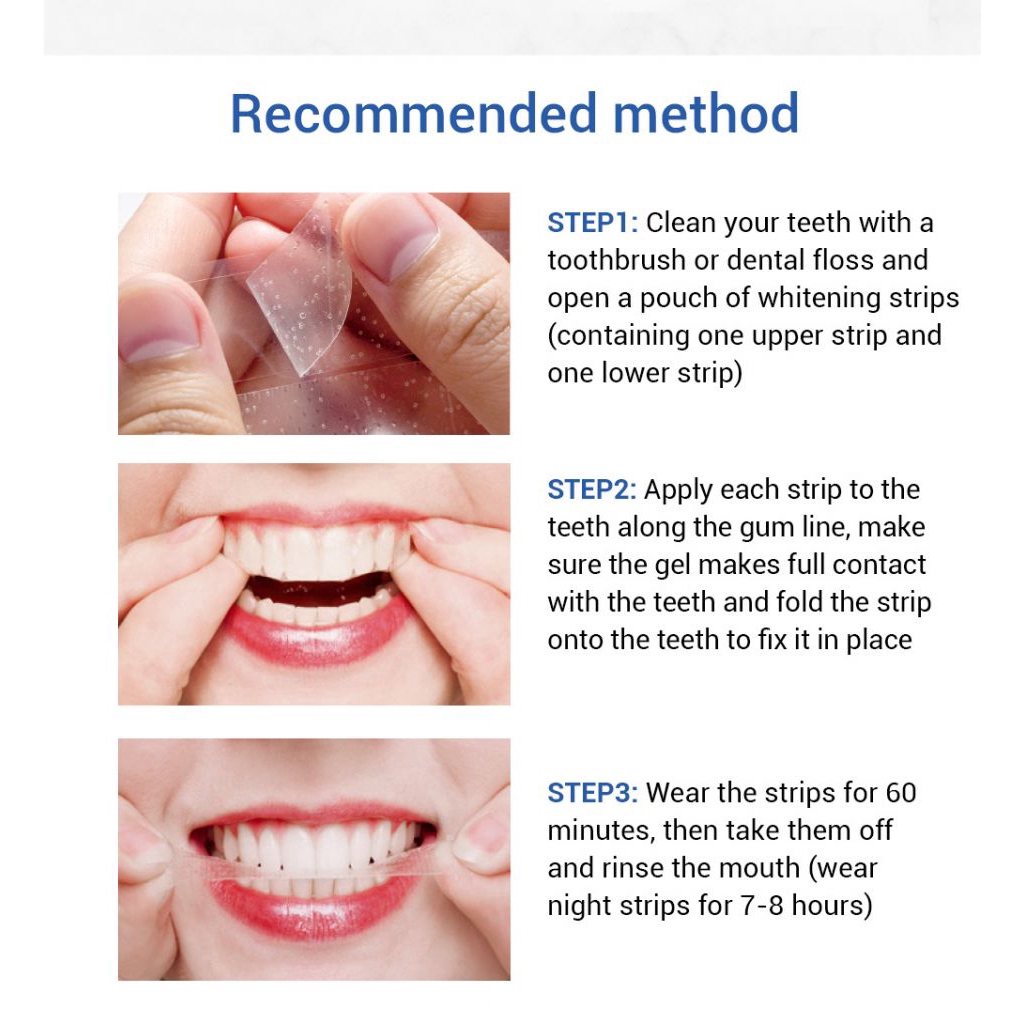 Recommended method

STEP1: Clean your teeth with a toothbrush or dental floss and open a pouch of whitening strips (containing one upper strip and one lower strip)

STEP2: Apply each strip to the teeth along the gum line, make sure the gel makes full contact with the teeth and fold the strip onto the teeth to fix it in place

STEP3: Wear the strips for 60 minutes, then take them off and rinse the mouth (wear night strips for 7-8 hours)