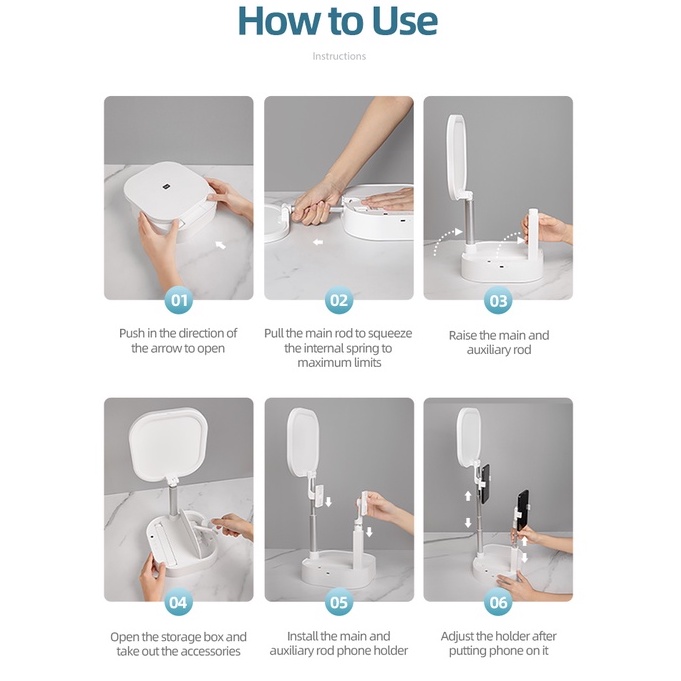 How to Use

Instructions

01

Push in the direction of the arrow to open

02

Pull the main rod to squeeze the internal spring to maximum limits

03

Raise the main and auxiliary rod

04

Open the storage box and take out the accessories

05

Install the main and auxiliary rod phone holder

06

Adjust the holder after putting phone on it