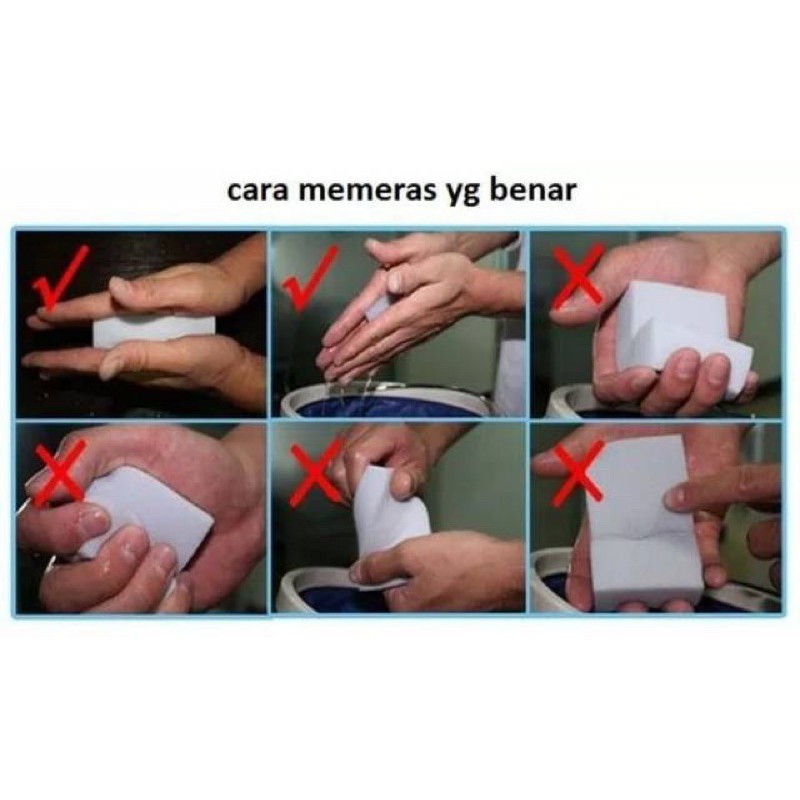 cara memeras yg benar