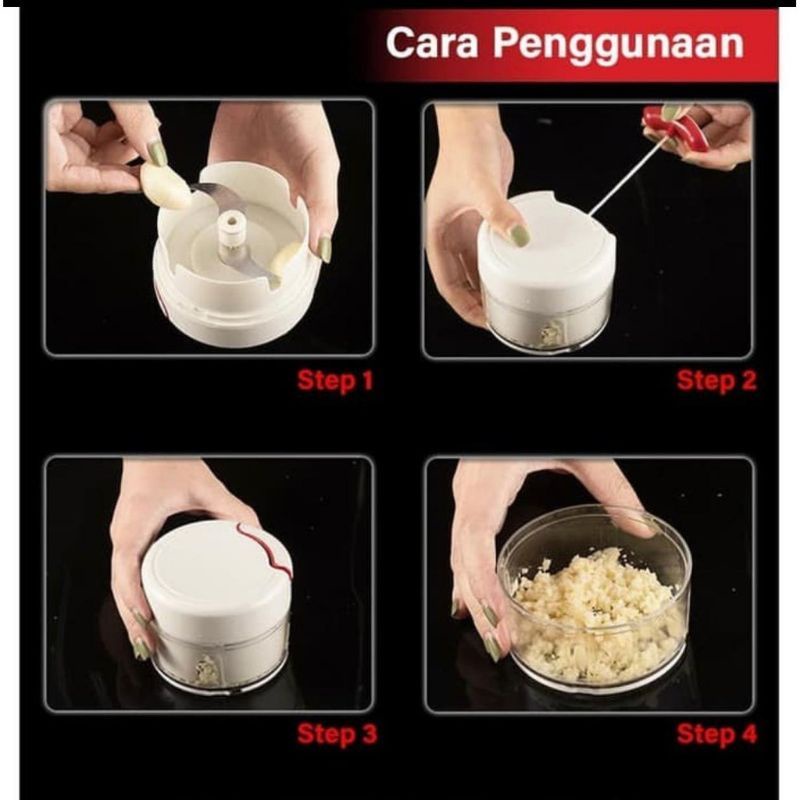 Cara Penggunaan

Step 1

Step 2

Step 3

Step 4