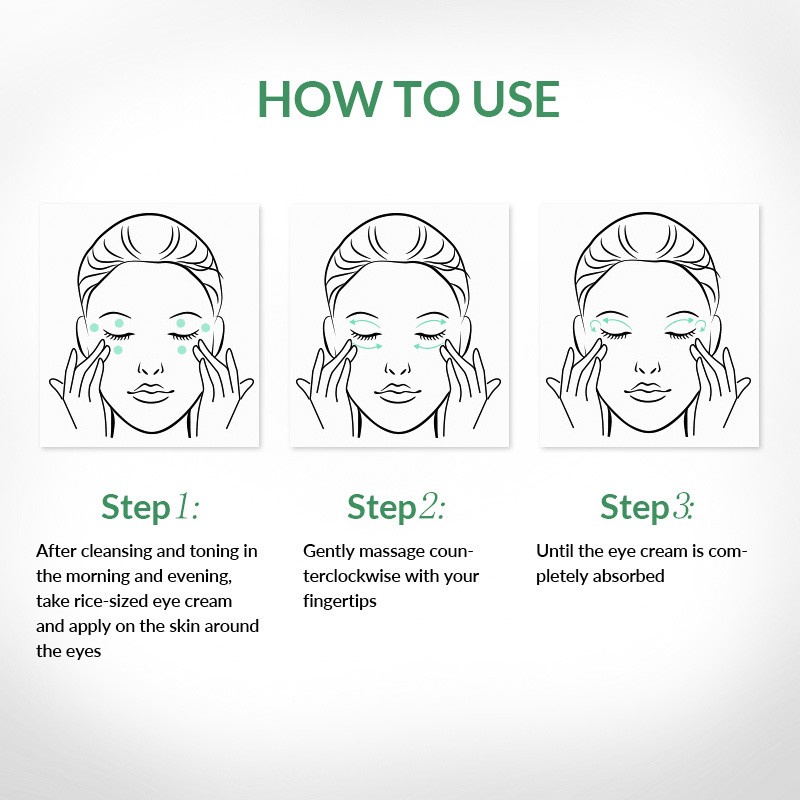 HOW TO USE

Step 1:

After cleansing and toning in the morning and evening, take rice-sized eye cream and apply on the skin around the eyes

Step 2:

Gently massage counterclockwise with your fingertips

Step 3:

Until the eye cream is completely absorbed