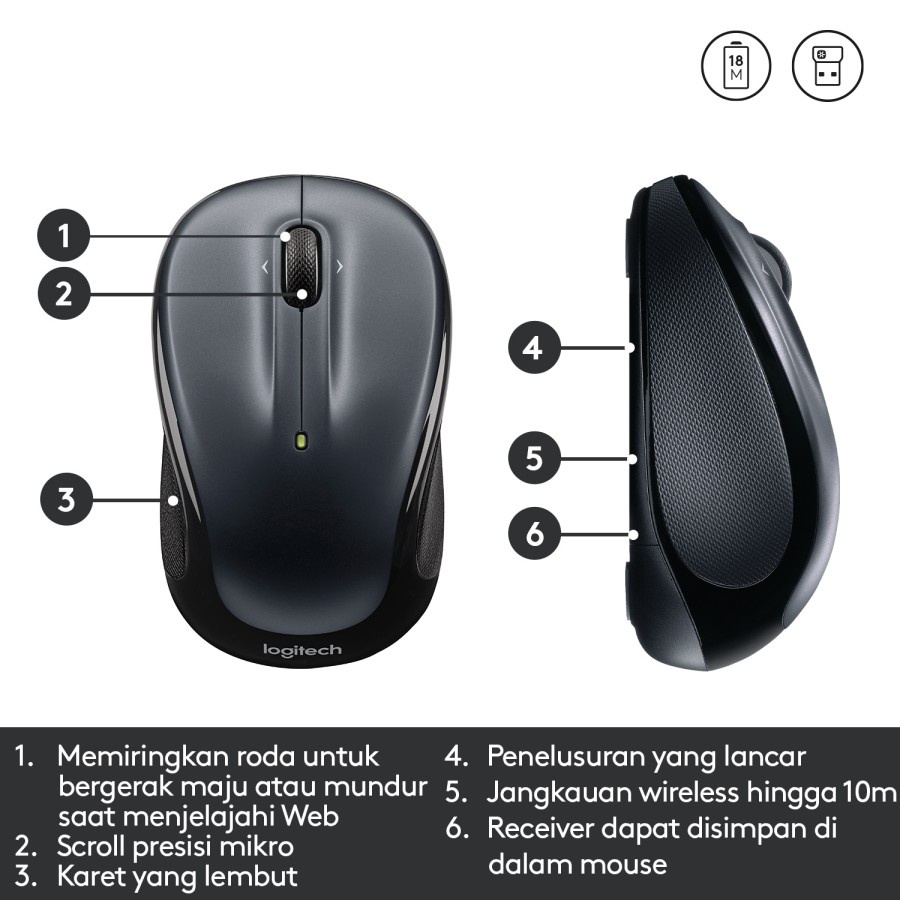 18
M

1

2

3

logitech

4

5

6

1. Memiringkan roda untuk bergerak maju atau mundur saat menjelajahi Web
2. Scroll presisi mikro
3. Karet yang lembut

4. Penelusuran yang lancar
5. Jangkauan wireless hingga 10m
6. Receiver dapat disimpan di dalam mouse