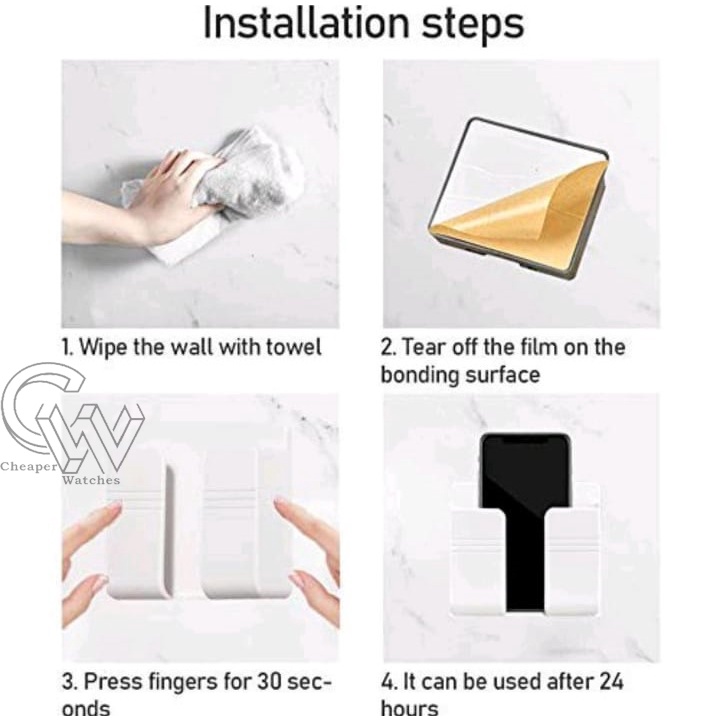 Installation steps

1. Wipe the wall with towel

2. Tear off the film on the bonding surface

CW
Cheaper Watches

3. Press fingers for 30 seconds

4. It can be used after 24 hours