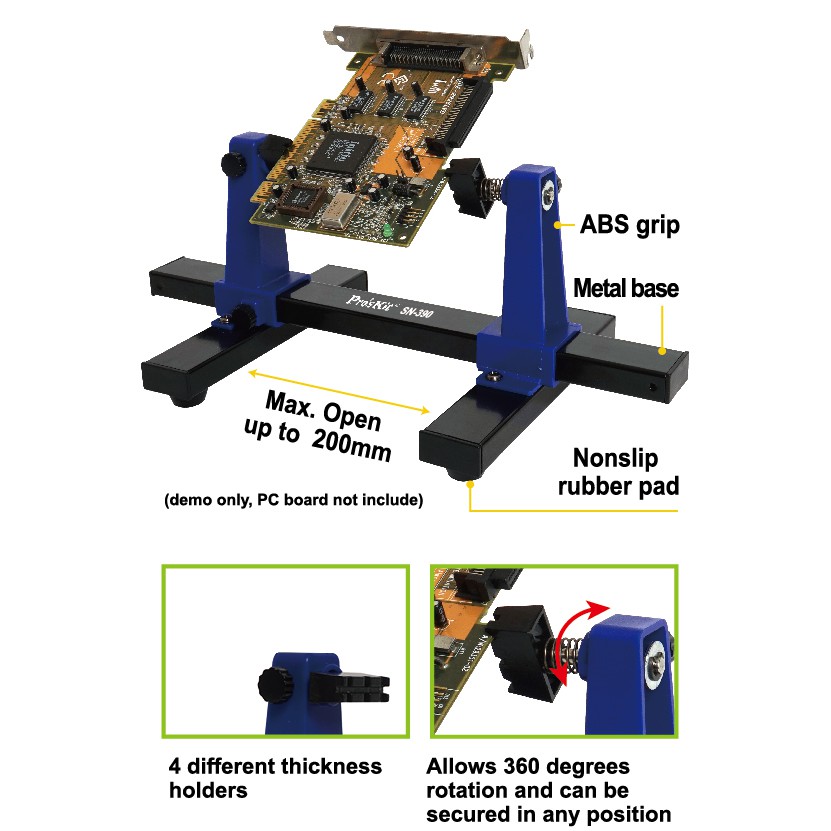 ABS grip

Metal base

Pro'sKit SN-390

Max. Open up to 200mm

Nonslip rubber pad

(demo only, PC board not include)

4 different thickness holders

Allows 360 degrees rotation and can be secured in any position