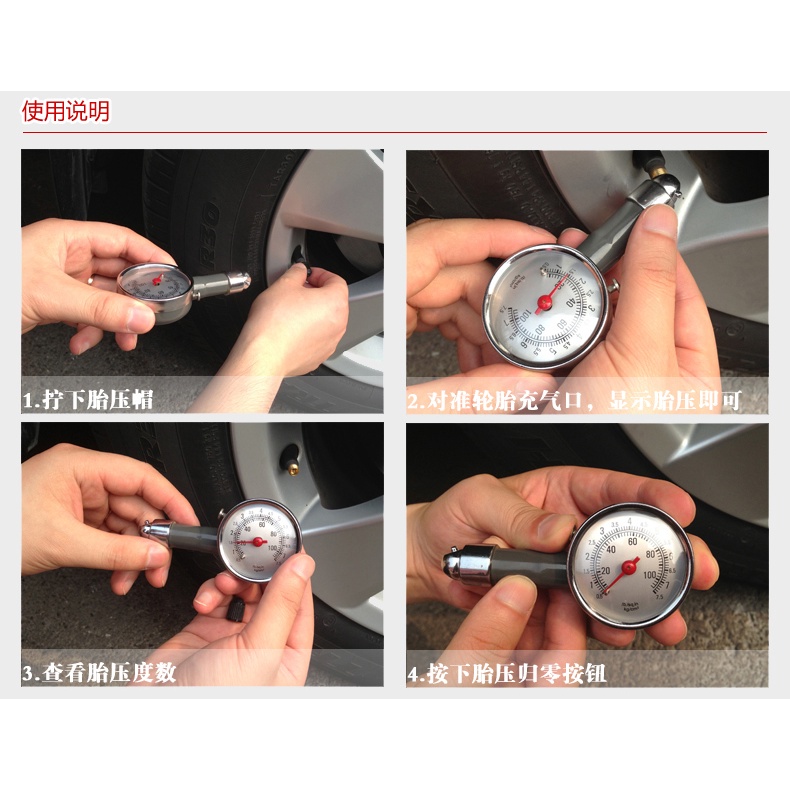 使用说明

1.拧下胎压帽

2.对准轮胎充气口，显示胎压即可

3.查看胎压度数

4.按下胎压归零按钮