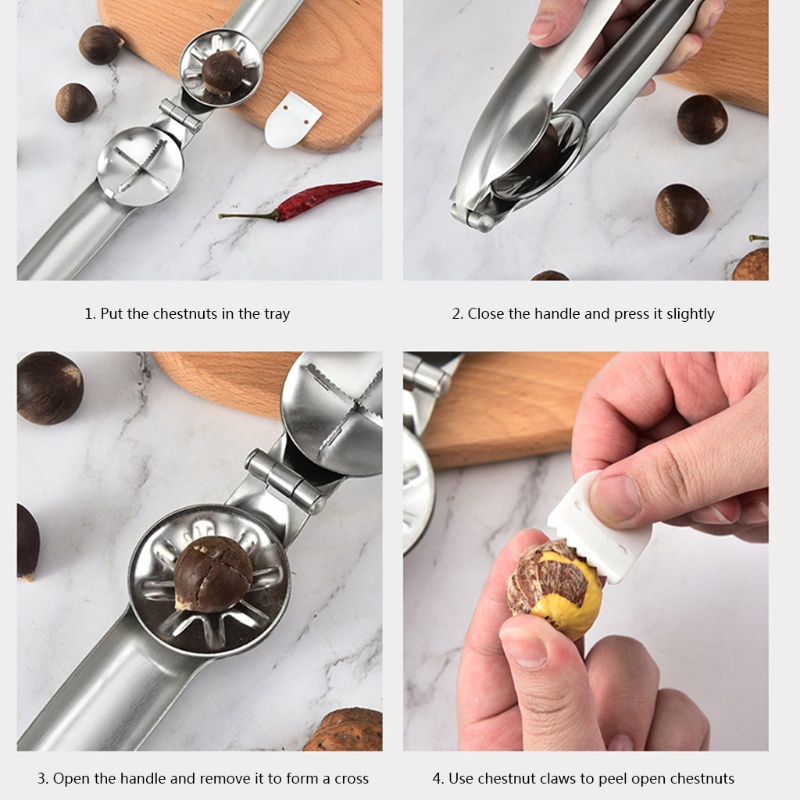 1. Put the chestnuts in the tray

2. Close the handle and press it slightly

3. Open the handle and remove it to form a cross

4. Use chestnut claws to peel open chestnuts