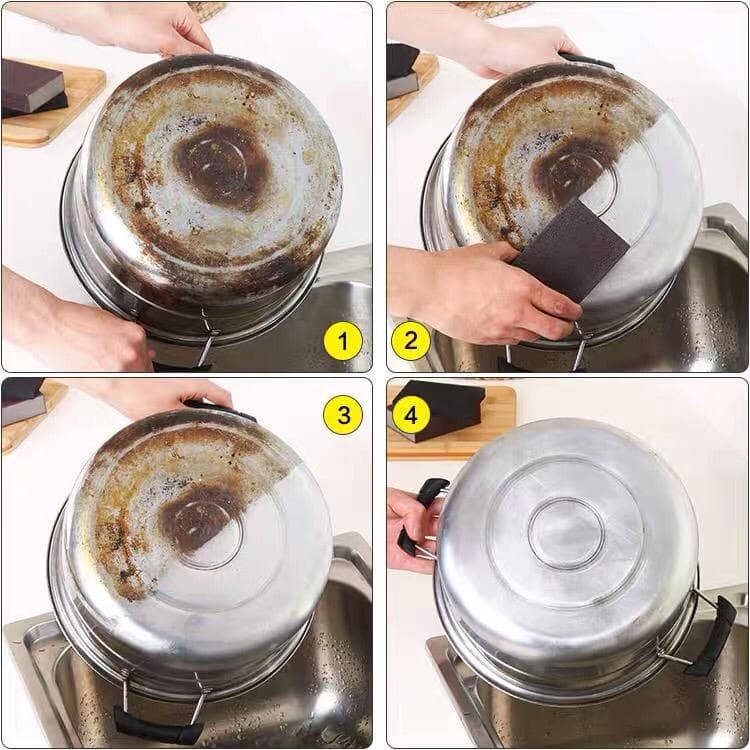 1

2

3

4