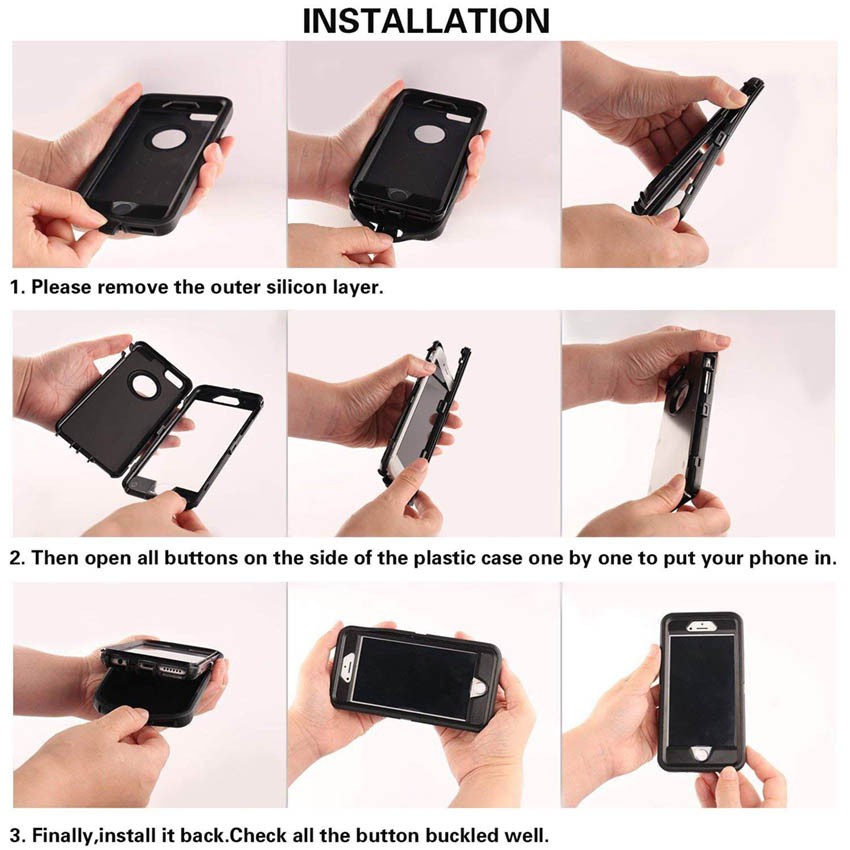 INSTALLATION

1. Please remove the outer silicon layer.

2. Then open all buttons on the side of the plastic case one by one to put your phone in.

3. Finally,install it back.Check all the button buckled well.