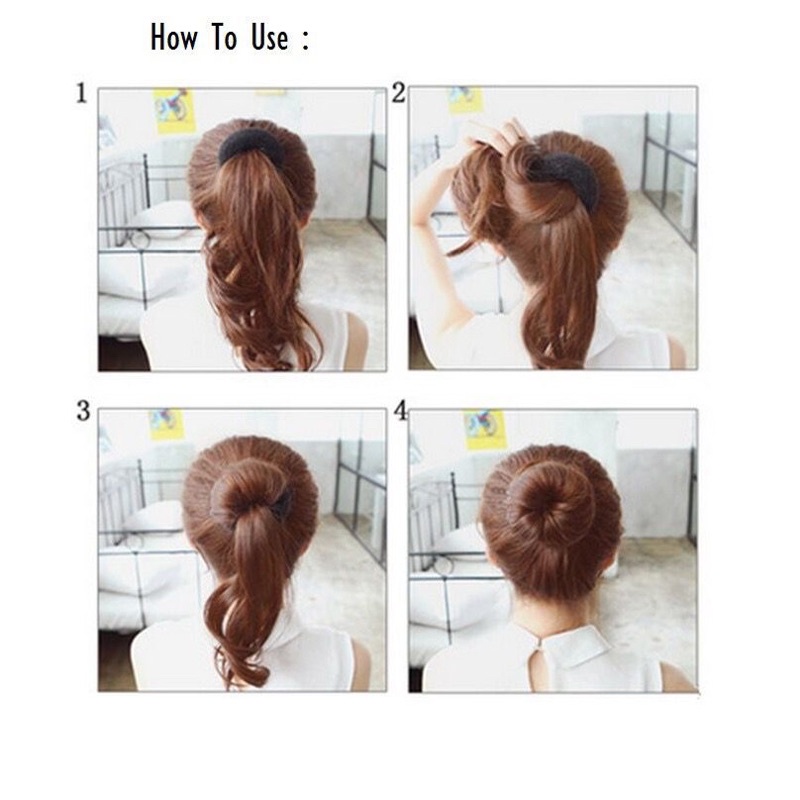 How To Use :

1

2

3

4