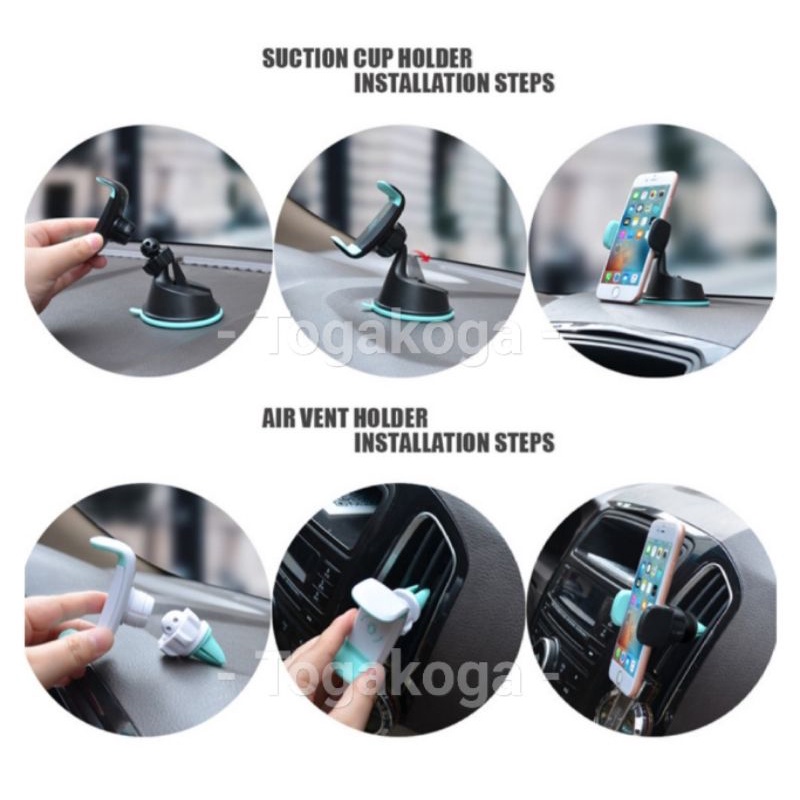 SUCTION CUP HOLDER
INSTALLATION STEPS

- Togakoga -

AIR VENT HOLDER
INSTALLATION STEPS

- Togakoga -