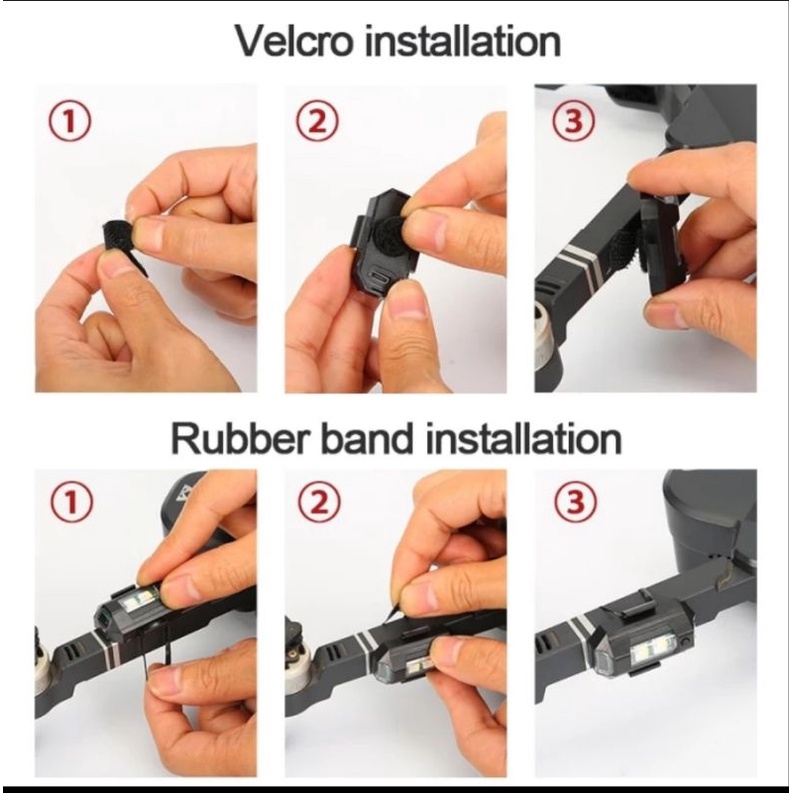 Velcro installation

①

②

③

Rubber band installation

①

②

③