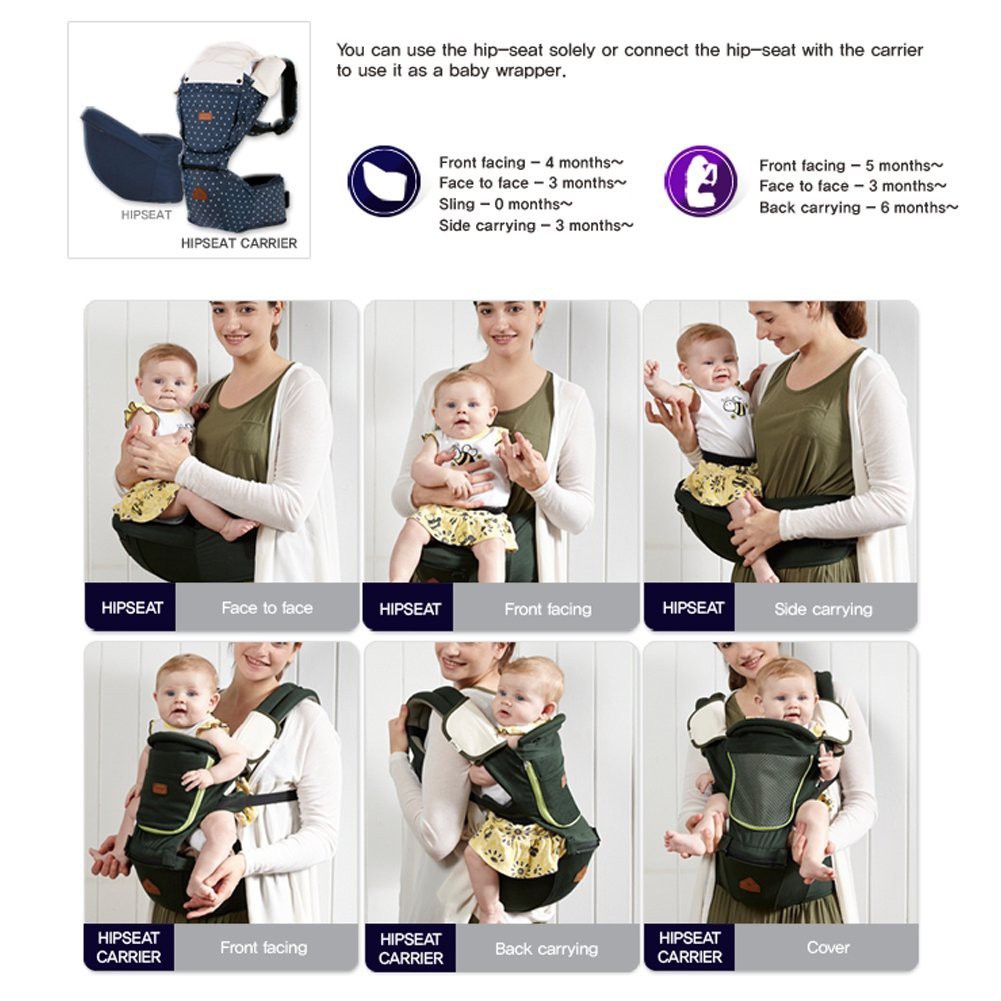 HIPSEAT

HIPSEAT CARRIER

You can use the hip-seat solely or connect the hip-seat with the carrier to use it as a baby wrapper.

Front facing - 4 months~
Face to face - 3 months~
Sling - 0 months~
Side carrying - 3 months~

Front facing - 5 months~
Face to face - 3 months~
Back carrying - 6 months~

HIPSEAT Face to face

HIPSEAT Front facing

HIPSEAT Side carrying

HIPSEAT CARRIER Front facing

HIPSEAT CARRIER Back carrying

HIPSEAT CARRIER Cover